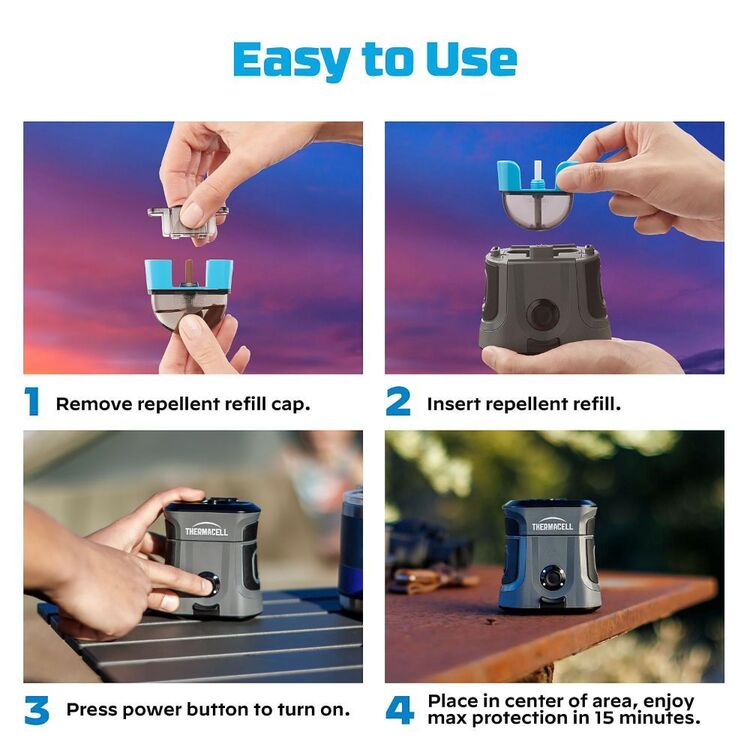 Easy to Use

1 Remove repellent refill cap.

2 Insert repellent refill.

THERMACELL

THERMACELL

3 Press power button to turn on.

4 Place in center of area, enjoy max protection in 15 minutes.