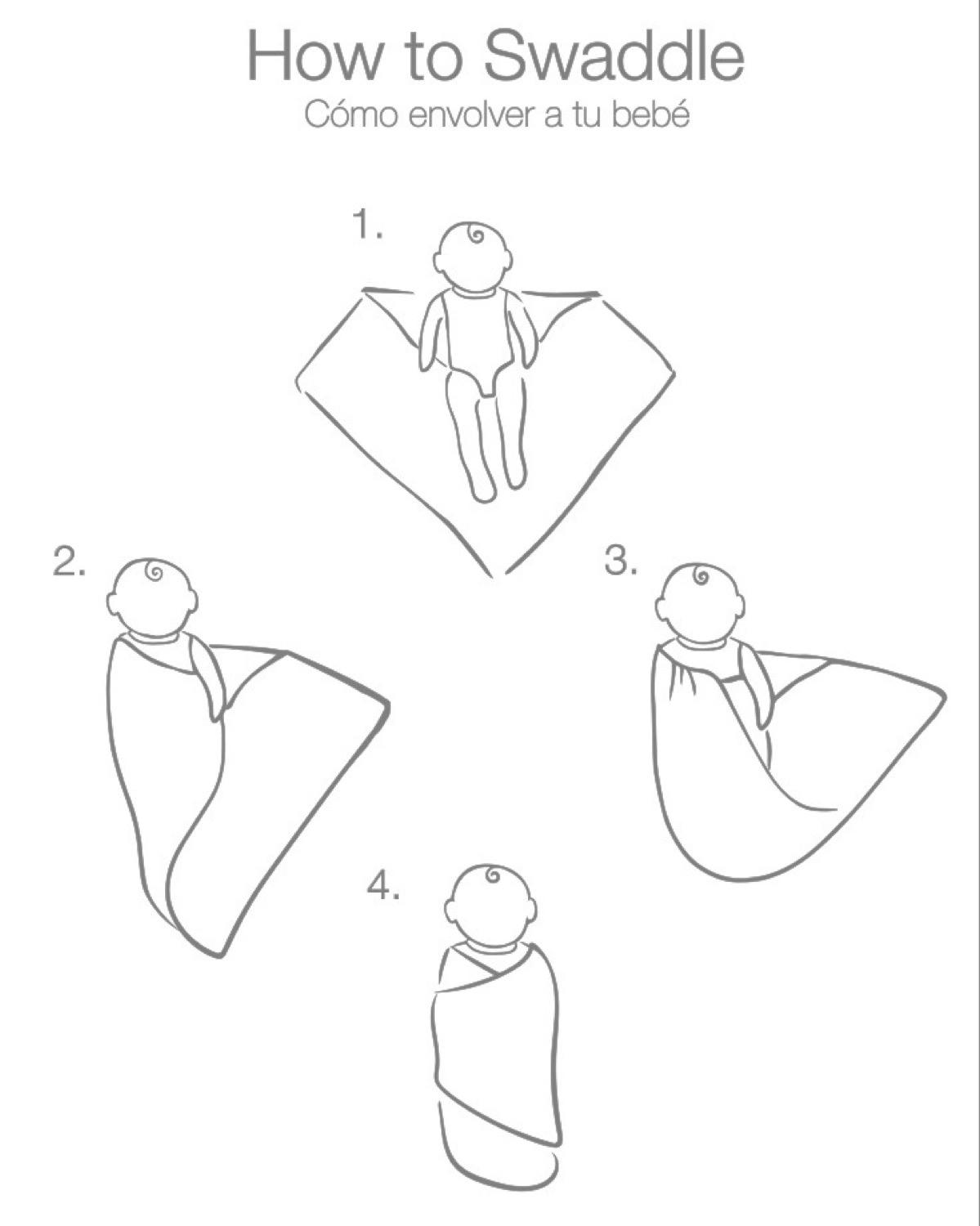 How to Swaddle
Cómo envolver a tu bebé

1.

2.

3.

4.