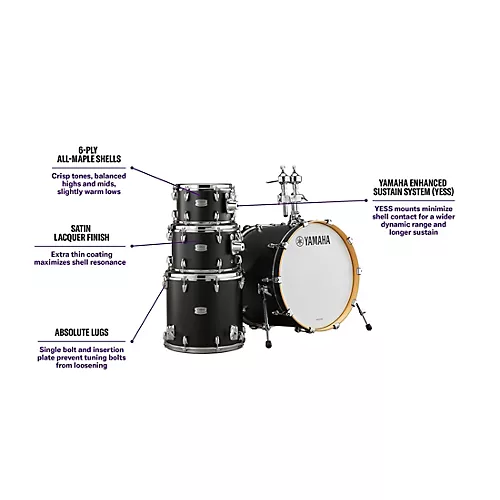 6-PLY
ALL-MAPLE SHELLS

Crisp tones, balanced highs and mids, slightly warm lows

SATIN
LACQUER FINISH

Extra thin coating maximizes shell resonance

ABSOLUTE LUGS

Single bolt and insertion plate prevent tuning bolts from loosening

YAMAHA ENHANCED
SUSTAIN SYSTEM (YESS)

YESS mounts minimize shell contact for a wider dynamic range and longer sustain

YAMAHA