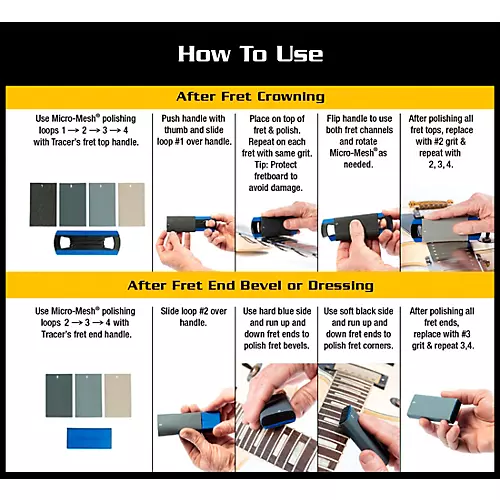 How To Use

After Fret Crowning

Use Micro-Mesh® polishing loops 1 → 2 → 3 → 4 with Tracer's fret top handle.

Push handle with thumb and slide loop #1 over handle.

Place on top of fret & polish. Repeat on each fret with same grit. Tip: Protect fretboard to avoid damage.

Flip handle to use both fret channels and rotate Micro-Mesh® as needed.

After polishing all fret tops, replace with #2 grit & repeat with 2, 3, 4.

After Fret End Bevel or Dressing

Use Micro-Mesh® polishing loops 2 → 3 → 4 with Tracer's fret end handle.

Slide loop #2 over handle.

Use hard blue side and run up and down fret ends to polish fret bevels.

Use soft black side and run up and down fret ends to polish fret corners.

After polishing all fret ends, replace with #3 grit & repeat 3,4.