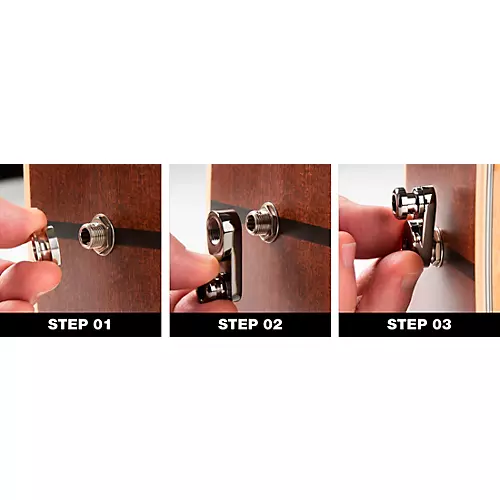 STEP 01

STEP 02

STEP 03