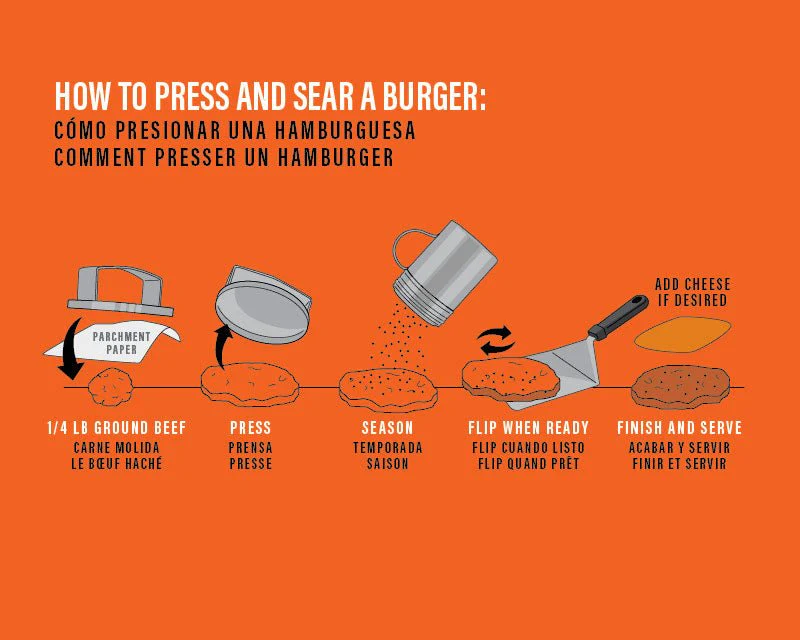 HOW TO PRESS AND SEAR A BURGER:
CÓMO PRESIONAR UNA HAMBURGUESA
COMMENT PRESSER UN HAMBURGER

PARCHMENT PAPER

ADD CHEESE IF DESIRED

1/4 LB GROUND BEEF
CARNE MOLIDA
LE BŒUF HACHÉ

PRESS
PRENSA
PRESSE

SEASON
TEMPORADA
SAISON

FLIP WHEN READY
FLIP CUANDO LISTO
FLIP QUAND PRÊT

FINISH AND SERVE
ACABAR Y SERVIR
FINIR ET SERVIR