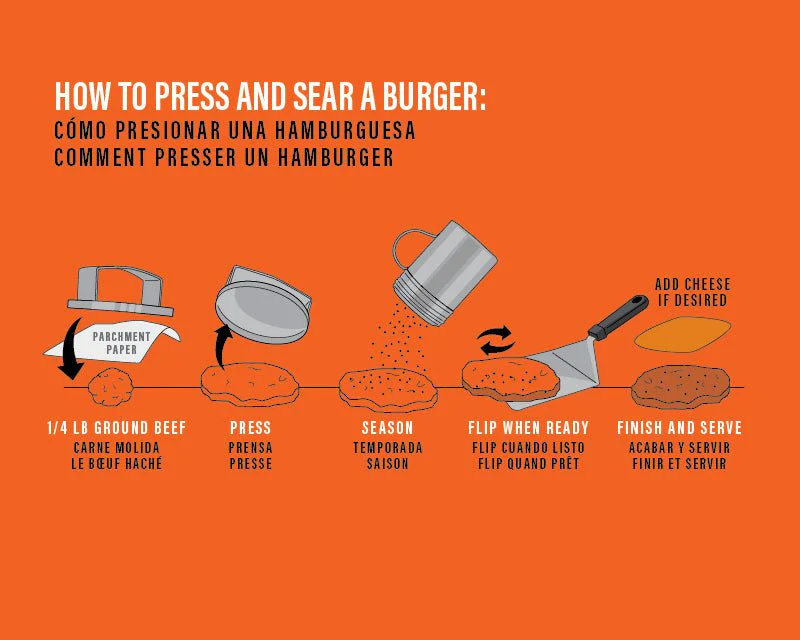 HOW TO PRESS AND SEAR A BURGER:
CÓMO PRESIONAR UNA HAMBURGUESA
COMMENT PRESSER UN HAMBURGER

PARCHMENT PAPER

ADD CHEESE IF DESIRED

1/4 LB GROUND BEEF
CARNE MOLIDA
LE BŒUF HACHÉ

PRESS
PRENSA
PRESSE

SEASON
TEMPORADA
SAISON

FLIP WHEN READY
FLIP CUANDO LISTO
FLIP QUAND PRÊT

FINISH AND SERVE
ACABAR Y SERVIR
FINIR ET SERVIR