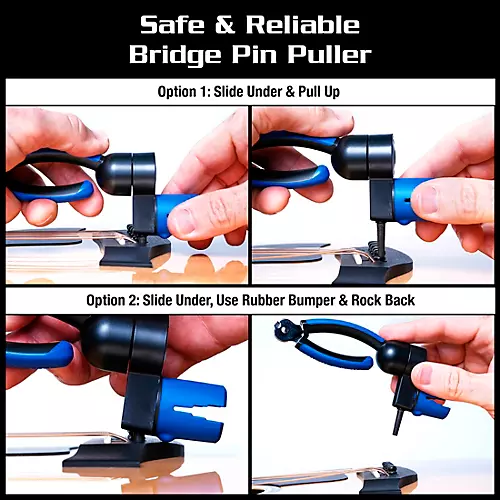 Safe & Reliable Bridge Pin Puller

Option 1: Slide Under & Pull Up

Option 2: Slide Under, Use Rubber Bumper & Rock Back