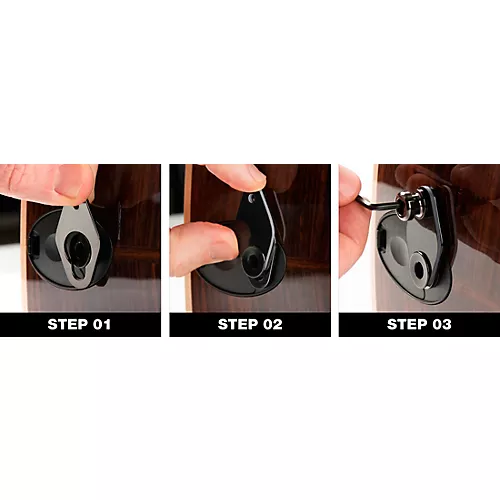 STEP 01

STEP 02

STEP 03