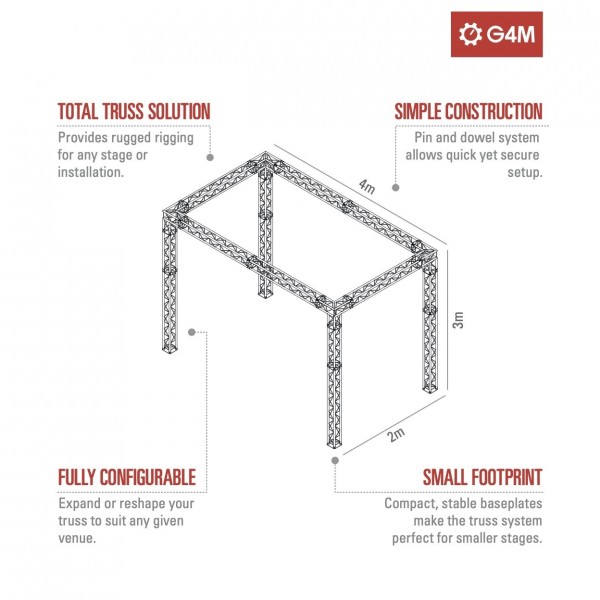 G4M

TOTAL TRUSS SOLUTION
Provides rugged rigging for any stage or installation.

SIMPLE CONSTRUCTION
Pin and dowel system allows quick yet secure setup.

4m

3m

2m

FULLY CONFIGURABLE
Expand or reshape your truss to suit any given venue.

SMALL FOOTPRINT
Compact, stable baseplates make the truss system perfect for smaller stages.