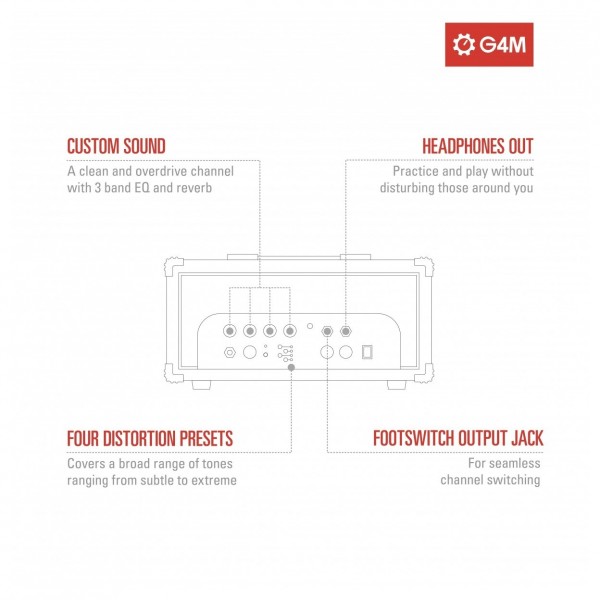 G4M

CUSTOM SOUND
A clean and overdrive channel with 3 band EQ and reverb

HEADPHONES OUT
Practice and play without disturbing those around you

FOUR DISTORTION PRESETS
Covers a broad range of tones ranging from subtle to extreme

FOOTSWITCH OUTPUT JACK
For seamless channel switching