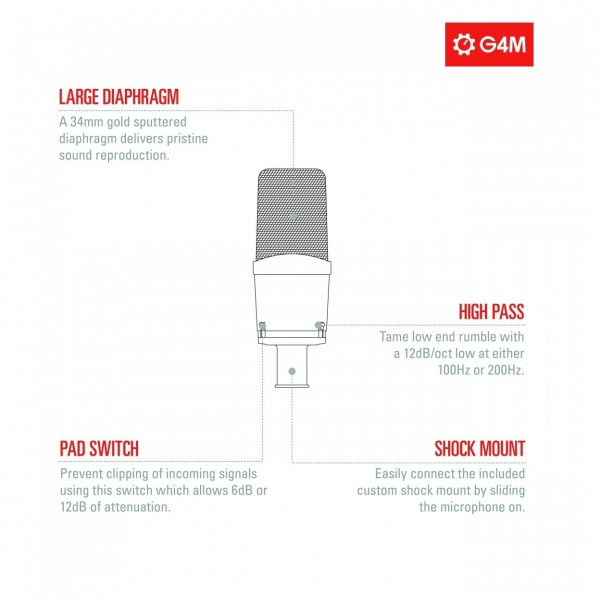 G4M

LARGE DIAPHRAGM
A 34mm gold sputtered diaphragm delivers pristine sound reproduction.

HIGH PASS
Tame low end rumble with a 12dB/oct low at either 100Hz or 200Hz.

PAD SWITCH
Prevent clipping of incoming signals using this switch which allows 6dB or 12dB of attenuation.

SHOCK MOUNT
Easily connect the included custom shock mount by sliding the microphone on.