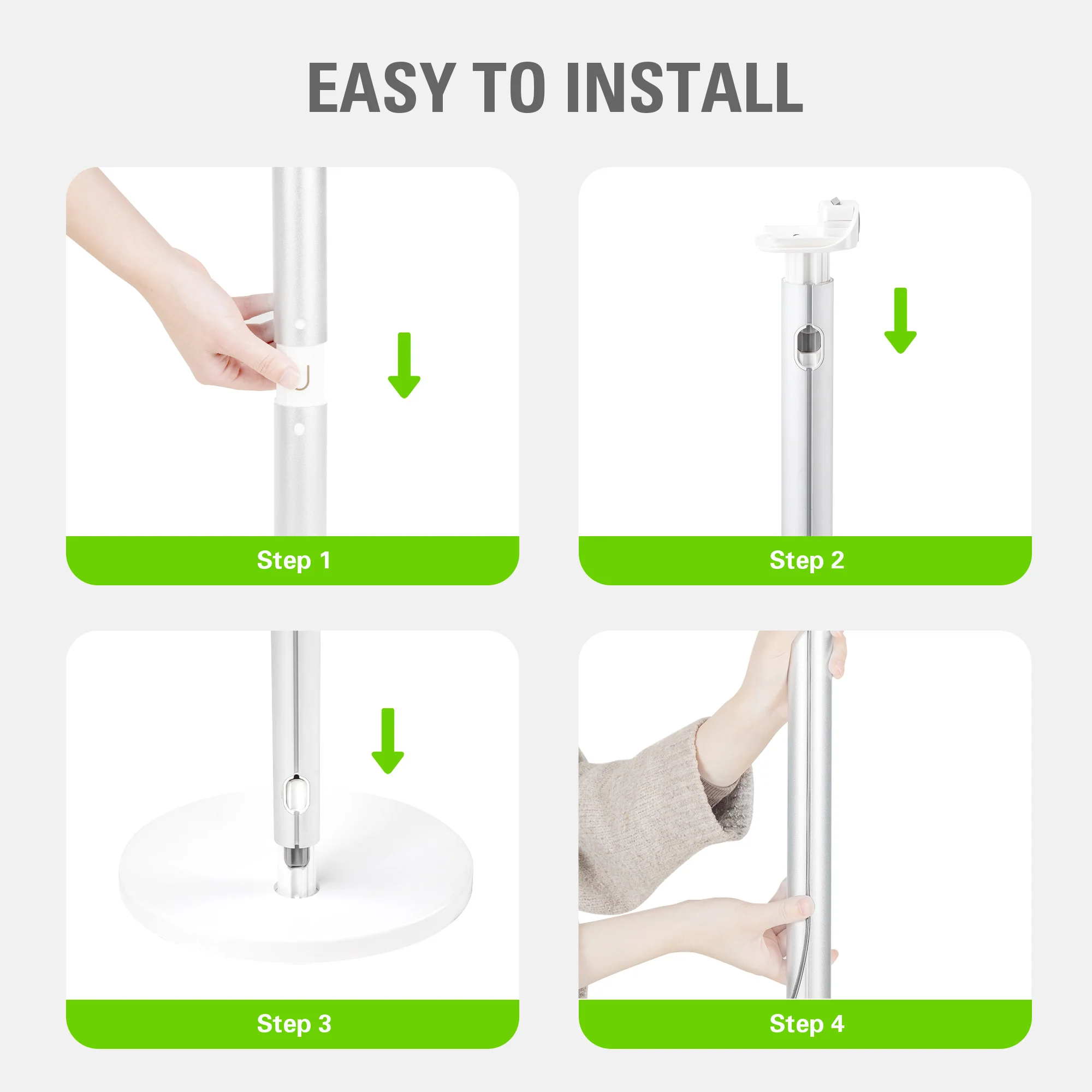 EASY TO INSTALL

Step 1

Step 2

Step 3

Step 4