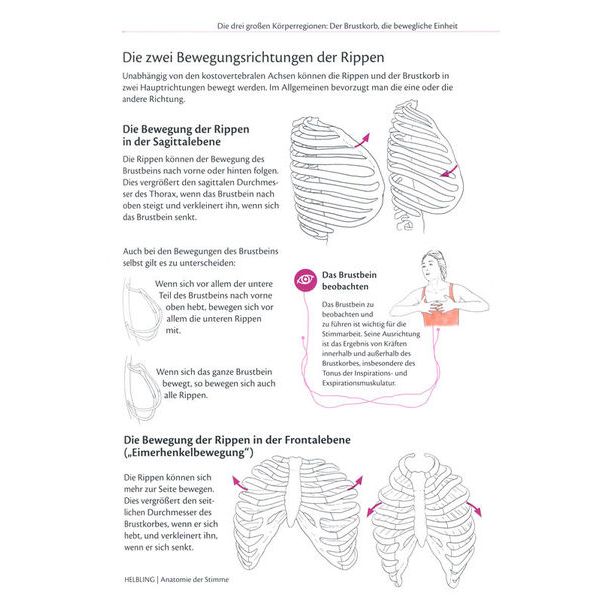 Die drei großen Körperregionen: Der Brustkorb, die bewegliche Einheit

Die zwei Bewegungsrichtungen der Rippen

Unabhängig von den kostovertebralen Achsen können die Rippen und der Brustkorb in zwei Hauptrichtungen bewegt werden. Im Allgemeinen bevorzugt man die eine oder die andere Richtung.

Die Bewegung der Rippen in der Sagittalebene

Die Rippen können der Bewegung des Brustbeins nach vorne oder hinten folgen. Dies vergrößert den sagittalen Durchmesser des Thorax, wenn das Brustbein nach oben steigt und verkleinert ihn, wenn sich das Brustbein senkt.

Auch bei den Bewegungen des Brustbeins selbst gilt es zu unterscheiden:

Wenn sich vor allem der untere Teil des Brustbeins nach vorne oben hebt, bewegen sich vor allem die unteren Rippen mit.

Wenn sich das ganze Brustbein bewegt, so bewegen sich auch alle Rippen.

Das Brustbein beobachten

Das Brustbein zu beobachten und zu führen ist wichtig für die Stimmarbeit. Seine Ausrichtung ist das Ergebnis von Kräften innerhalb und außerhalb des Brustkorbes, insbesondere des Tonus der Inspirations- und Exspirationsmuskulatur.

Die Bewegung der Rippen in der Frontalebene („Eimerhenkelbewegung“)

Die Rippen können sich mehr zur Seite bewegen. Dies vergrößert den seitlichen Durchmesser des Brustkorbes, wenn er sich hebt, und verkleinert ihn, wenn er sich senkt.

HELBLING | Anatomie der Stimme