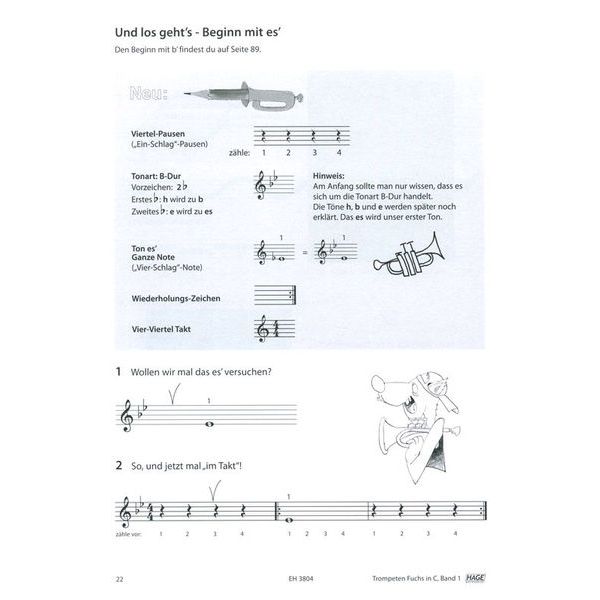 Und los geht's - Beginn mit es'

Den Beginn mit b' findest du auf Seite 89.

Neu:

Viertel-Pausen
(„Ein-Schlag"-Pausen)

zähle: 1 2 3 4

Tonart: B-Dur
Vorzeichen: 2♭
Erstes ♭: h wird zu b
Zweites ♭: e wird zu es

Hinweis:
Am Anfang sollte man nur wissen, dass es sich um die Tonart B-Dur handelt.
Die Töne h, b und e werden später noch erklärt. Das es wird unser erster Ton.

Ton es'
Ganze Note
(„Vier-Schlag"-Note)

1 = 1

Wiederholungs-Zeichen

Vier-Viertel Takt

1 Wollen wir mal das es' versuchen?

1

2 So, und jetzt mal „im Takt"!

1

zähle vor: 1 2 3 4 1 2 3 4 1 2 3 4

22 EH 3804 Trompeten Fuchs in C, Band 1 HAGE