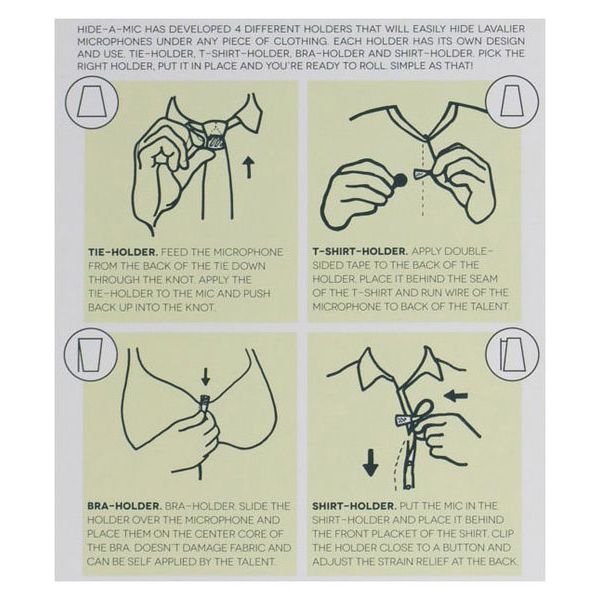 HIDE-A-MIC HAS DEVELOPED 4 DIFFERENT HOLDERS THAT WILL EASILY HIDE LAVALIER MICROPHONES UNDER ANY PIECE OF CLOTHING. EACH HOLDER HAS ITS OWN DESIGN AND USE. TIE-HOLDER, T-SHIRT-HOLDER, BRA-HOLDER AND SHIRT-HOLDER. PICK THE RIGHT HOLDER, PUT IT IN PLACE AND YOU'RE READY TO ROLL. SIMPLE AS THAT!

TIE-HOLDER. FEED THE MICROPHONE FROM THE BACK OF THE TIE DOWN THROUGH THE KNOT. APPLY THE TIE-HOLDER TO THE MIC AND PUSH BACK UP INTO THE KNOT.

T-SHIRT-HOLDER. APPLY DOUBLE-SIDED TAPE TO THE BACK OF THE HOLDER. PLACE IT BEHIND THE SEAM OF THE T-SHIRT AND RUN WIRE OF THE MICROPHONE TO BACK OF THE TALENT.

BRA-HOLDER. BRA-HOLDER. SLIDE THE HOLDER OVER THE MICROPHONE AND PLACE THEM ON THE CENTER CORE OF THE BRA. DOESN'T DAMAGE FABRIC AND CAN BE SELF APPLIED BY THE TALENT.

SHIRT-HOLDER. PUT THE MIC IN THE SHIRT-HOLDER AND PLACE IT BEHIND THE FRONT PLACKET OF THE SHIRT. CLIP THE HOLDER CLOSE TO A BUTTON AND ADJUST THE STRAIN RELIEF AT THE BACK.