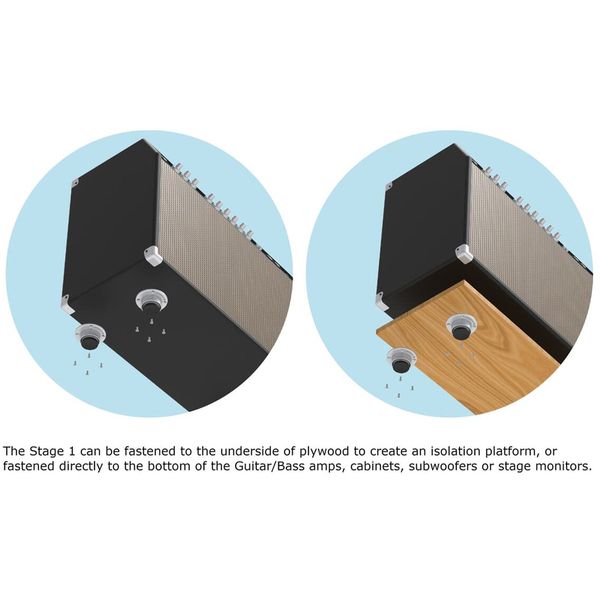 The Stage 1 can be fastened to the underside of plywood to create an isolation platform, or fastened directly to the bottom of the Guitar/Bass amps, cabinets, subwoofers or stage monitors.