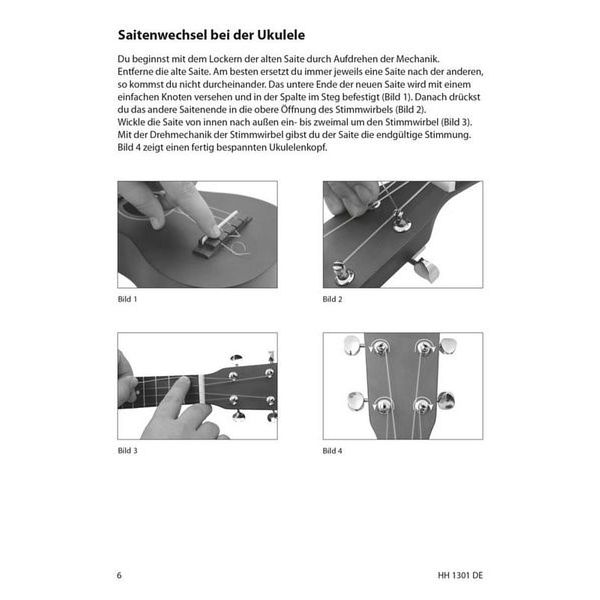 Saitenwechsel bei der Ukulele

Du beginnst mit dem Lockern der alten Saite durch Aufdrehen der Mechanik. Entferne die alte Saite. Am besten ersetzt du immer jeweils eine Saite nach der anderen, so kommst du nicht durcheinander. Das untere Ende der neuen Saite wird mit einem einfachen Knoten versehen und in der Spalte im Steg befestigt (Bild 1). Danach drückst du das andere Saitenende in die obere Öffnung des Stimmwirbels (Bild 2).
Wickle die Saite von innen nach außen ein- bis zweimal um den Stimmwirbel (Bild 3). Mit der Drehmechanik der Stimmwirbel gibst du der Saite die endgültige Stimmung. Bild 4 zeigt einen fertig bespannten Ukulelenkopf.

Bild 1

Bild 2

Bild 3

Bild 4

6

HH 1301 DE