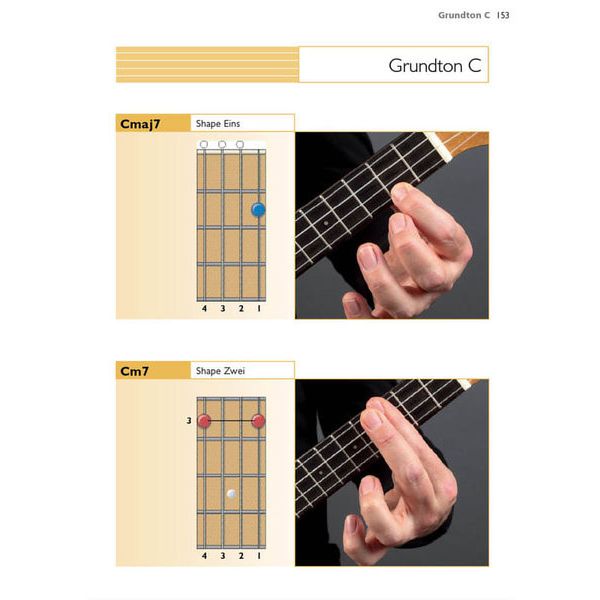 Grundton C 153

Grundton C

Cmaj7 Shape Eins

4 3 2 1

Cm7 Shape Zwei

3

4 3 2 1