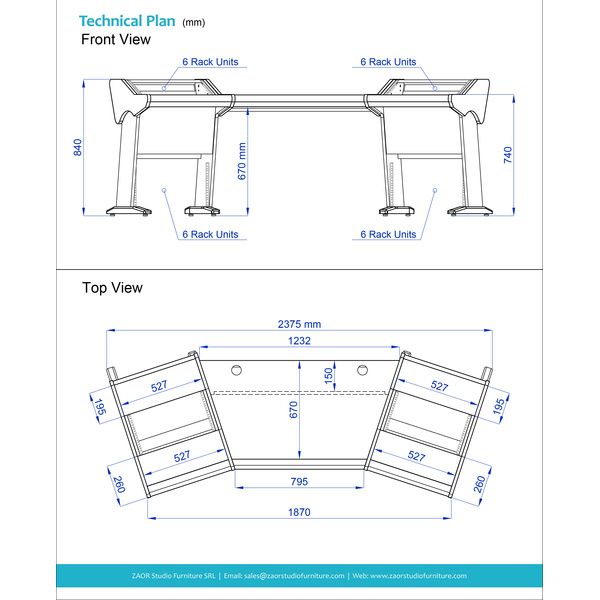 Technical Plan (mm)
Front View

6 Rack Units
6 Rack Units
840
670 mm
740
6 Rack Units
6 Rack Units

Top View

2375 mm
1232
150
527
527
195
195
670
527
527
260
260
795
1870

ZAOR Studio Furniture SRL | Email: sales@zaorstudiofurniture.com | Web: www.zaorstudiofurniture.com