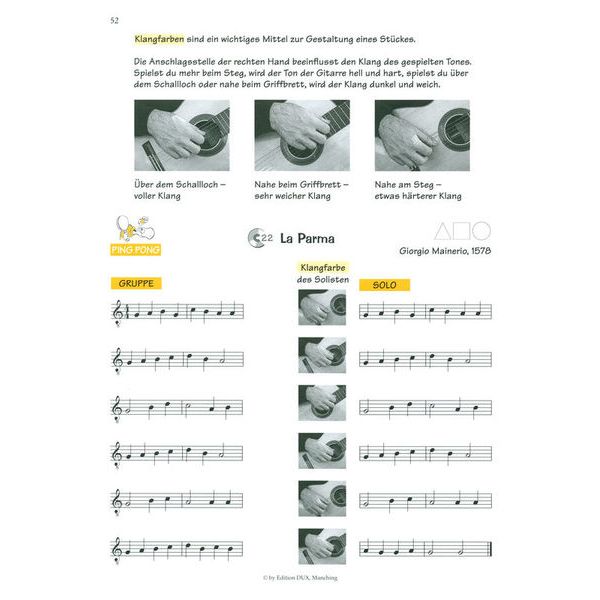 52

Klangfarben sind ein wichtiges Mittel zur Gestaltung eines Stückes.

Die Anschlagsstelle der rechten Hand beeinflusst den Klang des gespielten Tones. Spielst du mehr beim Steg, wird der Ton der Gitarre hell und hart, spielst du über dem Schallloch oder nahe beim Griffbrett, wird der Klang dunkel und weich.

Über dem Schallloch – voller Klang

Nahe beim Griffbrett – sehr weicher Klang

Nahe am Steg – etwas härterer Klang

PING PONG

22 La Parma

Giorgio Mainerio, 1578

GRUPPE

Klangfarbe des Solisten

SOLO

© by Edition DUX, Manching