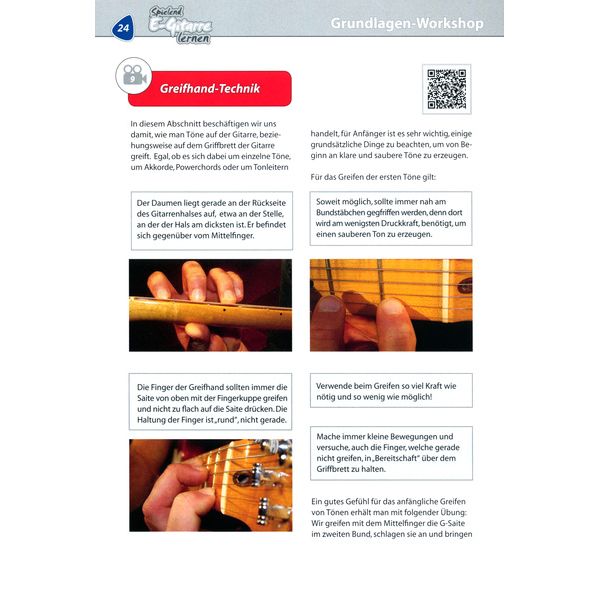 24 Spielend E-Gitarre lernen

Grundlagen-Workshop

9

Greifhand-Technik

In diesem Abschnitt beschäftigen wir uns damit, wie man Töne auf der Gitarre, beziehungsweise auf dem Griffbrett der Gitarre greift. Egal, ob es sich dabei um einzelne Töne, um Akkorde, Powerchords oder um Tonleitern

Der Daumen liegt gerade an der Rückseite des Gitarrenhalses auf, etwa an der Stelle, an der der Hals am dicksten ist. Er befindet sich gegenüber vom Mittelfinger.

Die Finger der Greifhand sollten immer die Saite von oben mit der Fingerkuppe greifen und nicht zu flach auf die Saite drücken. Die Haltung der Finger ist „rund", nicht gerade.

handelt, für Anfänger ist es sehr wichtig, einige grundsätzliche Dinge zu beachten, um von Beginn an klare und saubere Töne zu erzeugen.

Für das Greifen der ersten Töne gilt:

Soweit möglich, sollte immer nah am Bundstäbchen gegfriffen werden, denn dort wird am wenigsten Druckkraft, benötigt, um einen sauberen Ton zu erzeugen.

Verwende beim Greifen so viel Kraft wie nötig und so wenig wie möglich!

Mache immer kleine Bewegungen und versuche, auch die Finger, welche gerade nicht greifen, in „Bereitschaft" über dem Griffbrett zu halten.

Ein gutes Gefühl für das anfängliche Greifen von Tönen erhält man mit folgender Übung: Wir greifen mit dem Mittelfinger die G-Saite im zweiten Bund, schlagen sie an und bringen