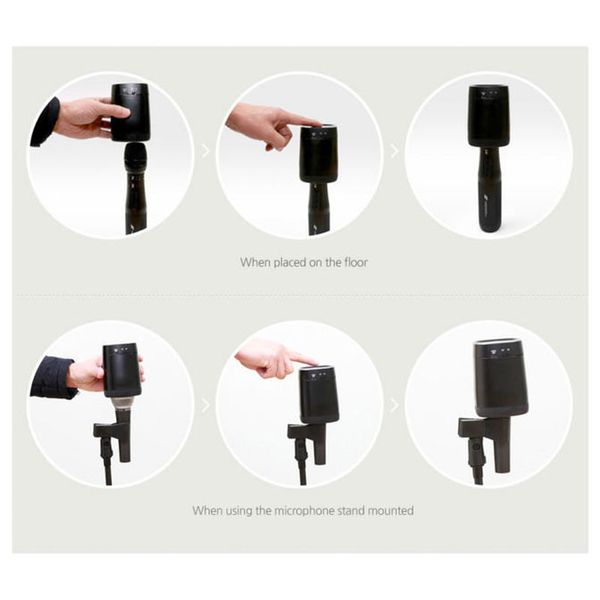 When placed on the floor

When using the microphone stand mounted