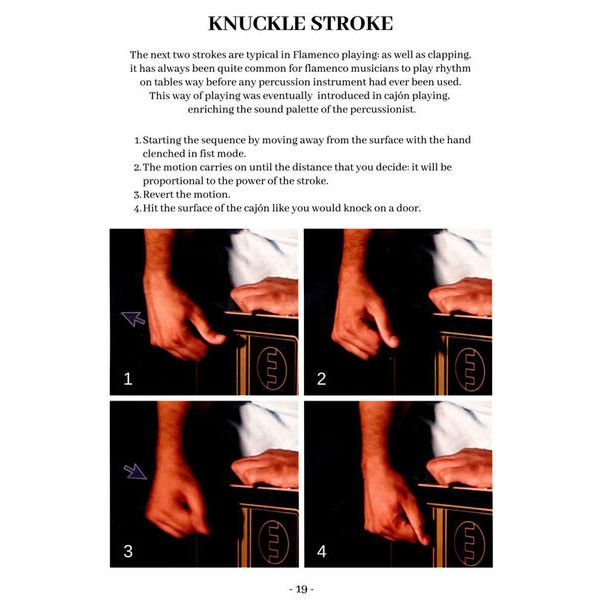 KNUCKLE STROKE

The next two strokes are typical in Flamenco playing: as well as clapping, it has always been quite common for flamenco musicians to play rhythm on tables way before any percussion instrument had ever been used. This way of playing was eventually introduced in cajón playing, enriching the sound palette of the percussionist.

1. Starting the sequence by moving away from the surface with the hand clenched in fist mode.
2. The motion carries on until the distance that you decide: it will be proportional to the power of the stroke.
3. Revert the motion.
4. Hit the surface of the cajón like you would knock on a door.

1

2

3

4

- 19 -