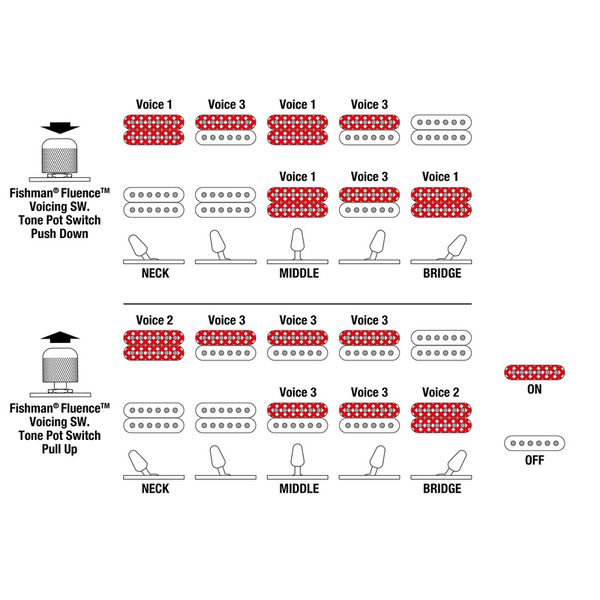 Voice 1 Voice 3 Voice 1 Voice 3

Fishman® Fluence™ Voicing SW. Tone Pot Switch Push Down

Voice 1 Voice 3 Voice 1

NECK MIDDLE BRIDGE

Voice 2 Voice 3 Voice 3 Voice 3

Fishman® Fluence™ Voicing SW. Tone Pot Switch Pull Up

Voice 3 Voice 3 Voice 2

NECK MIDDLE BRIDGE

ON

OFF