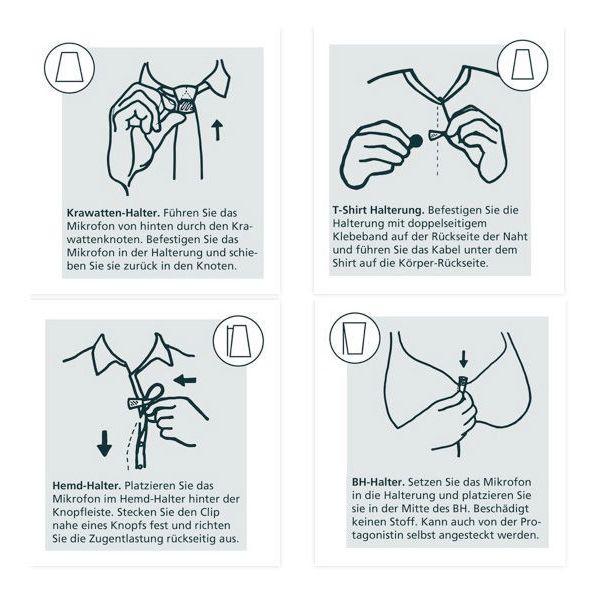 **Krawatten-Halter.** Führen Sie das Mikrofon von hinten durch den Krawattenknoten. Befestigen Sie das Mikrofon in der Halterung und schieben Sie sie zurück in den Knoten.

**T-Shirt Halterung.** Befestigen Sie die Halterung mit doppelseitigem Klebeband auf der Rückseite der Naht und führen Sie das Kabel unter dem Shirt auf die Körper-Rückseite.

**Hemd-Halter.** Platzieren Sie das Mikrofon im Hemd-Halter hinter der Knopfleiste. Stecken Sie den Clip nahe eines Knopfs fest und richten Sie die Zugentlastung rückseitig aus.

**BH-Halter.** Setzen Sie das Mikrofon in die Halterung und platzieren Sie sie in der Mitte des BH. Beschädigt keinen Stoff. Kann auch von der Protagonistin selbst angesteckt werden.