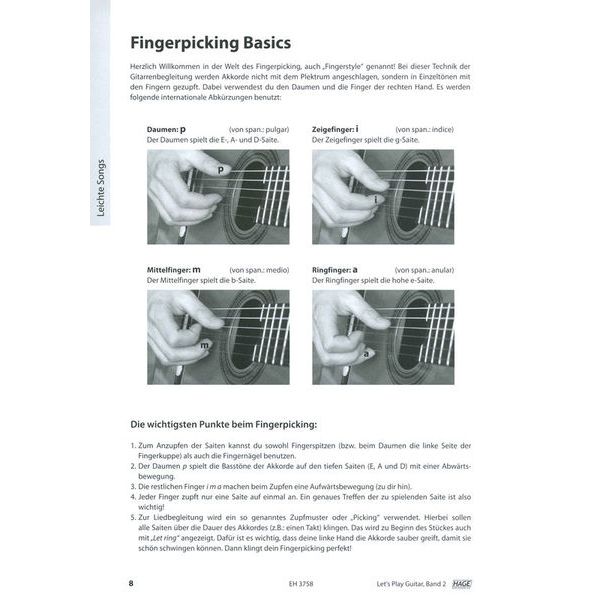 Leichte Songs

Fingerpicking Basics

Herzlich Willkommen in der Welt des Fingerpicking, auch „Fingerstyle" genannt! Bei dieser Technik der Gitarrenbegleitung werden Akkorde nicht mit dem Plektrum angeschlagen, sondern in Einzeltönen mit den Fingern gezupft. Dabei verwendest du den Daumen und die Finger der rechten Hand. Es werden folgende internationale Abkürzungen benutzt:

Daumen: p (von span.: pulgar)
Der Daumen spielt die E-, A- und D-Saite.

p

Zeigefinger: i (von span.: indice)
Der Zeigefinger spielt die g-Saite.

i

Mittelfinger: m (von span.: medio)
Der Mittelfinger spielt die b-Saite.

m

Ringfinger: a (von span.: anular)
Der Ringfinger spielt die hohe e-Saite.

a

Die wichtigsten Punkte beim Fingerpicking:

1. Zum Anzupfen der Saiten kannst du sowohl Fingerspitzen (bzw. beim Daumen die linke Seite der Fingerkuppe) als auch die Fingernägel benutzen.
2. Der Daumen p spielt die Basstöne der Akkorde auf den tiefen Saiten (E, A und D) mit einer Abwärtsbewegung.
3. Die restlichen Finger i m a machen beim Zupfen eine Aufwärtsbewegung (zu dir hin).
4. Jeder Finger zupft nur eine Saite auf einmal an. Ein genaues Treffen der zu spielenden Saite ist also wichtig!
5. Zur Liedbegleitung wird ein so genanntes Zupfmuster oder „Picking" verwendet. Hierbei sollen alle Saiten über die Dauer des Akkordes (z.B.: einen Takt) klingen. Das wird zu Beginn des Stückes auch mit „Let ring" angezeigt. Dafür ist es wichtig, dass deine linke Hand die Akkorde sauber greift, damit sie schön schwingen können. Dann klingt dein Fingerpicking perfekt!

8 EH 3758 Let's Play Guitar, Band 2 HAGE