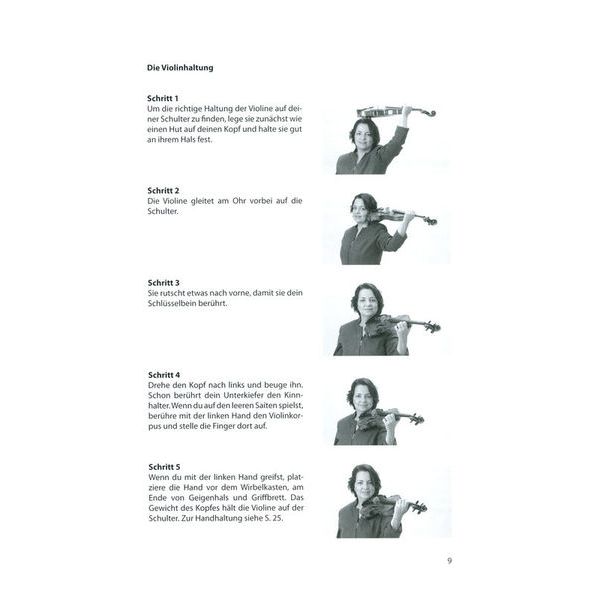 **Die Violinhaltung**

**Schritt 1**
Um die richtige Haltung der Violine auf deiner Schulter zu finden, lege sie zunächst wie einen Hut auf deinen Kopf und halte sie gut an ihrem Hals fest.

**Schritt 2**
Die Violine gleitet am Ohr vorbei auf die Schulter.

**Schritt 3**
Sie rutscht etwas nach vorne, damit sie dein Schlüsselbein berührt.

**Schritt 4**
Drehe den Kopf nach links und beuge ihn. Schon berührt dein Unterkiefer den Kinnhalter. Wenn du auf den leeren Saiten spielst, berühre mit der linken Hand den Violinkorpus und stelle die Finger dort auf.

**Schritt 5**
Wenn du mit der linken Hand greifst, platziere die Hand vor dem Wirbelkasten, am Ende von Geigenhals und Griffbrett. Das Gewicht des Kopfes hält die Violine auf der Schulter. Zur Handhaltung siehe S. 25.

9