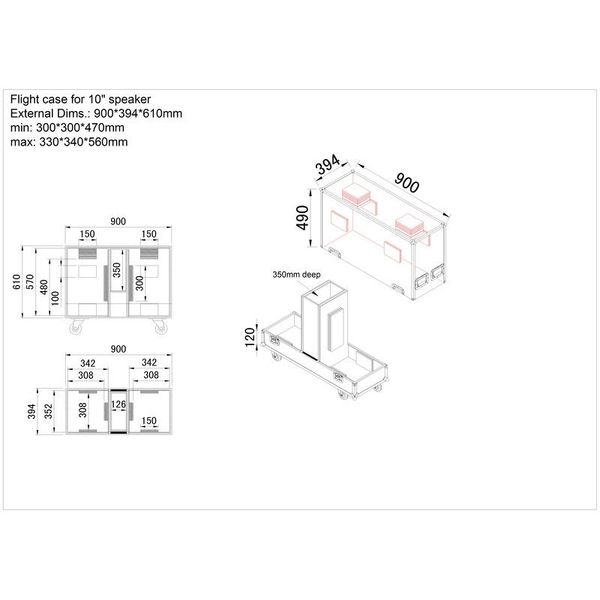 Flight case for 10" speaker
External Dims.: 900*394*610mm
min: 300*300*470mm
max: 330*340*560mm

900
150
150
610
570
480
100
350
300

900
342
342
308
308
394
352
308
126
150

394
900
490

350mm deep
120