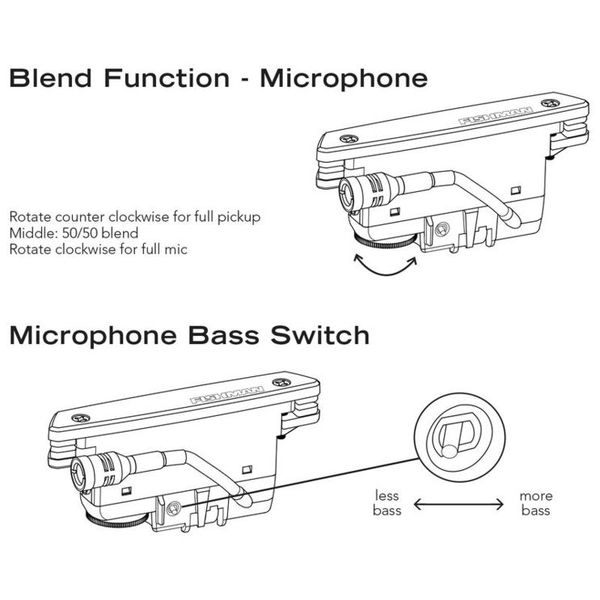 Blend Function - Microphone

FISHMAN

Rotate counter clockwise for full pickup
Middle: 50/50 blend
Rotate clockwise for full mic

Microphone Bass Switch

FISHMAN

less bass

more bass