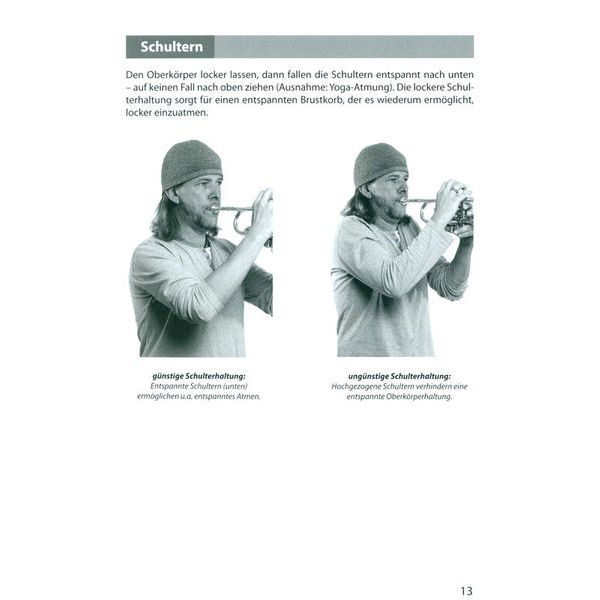 Schultern

Den Oberkörper locker lassen, dann fallen die Schultern entspannt nach unten – auf keinen Fall nach oben ziehen (Ausnahme: Yoga-Atmung). Die lockere Schulterhaltung sorgt für einen entspannten Brustkorb, der es wiederum ermöglicht, locker einzuatmen.

günstige Schulterhaltung:
Entspannte Schultern (unten) ermöglichen u.a. entspanntes Atmen.

ungünstige Schulterhaltung:
Hochgezogene Schultern verhindern eine entspannte Oberkörperhaltung.

13