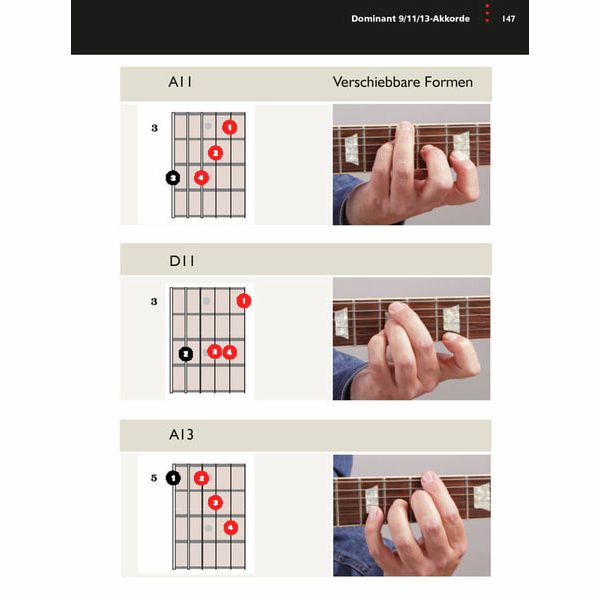 Dominant 9/11/13-Akkorde 147

A11 Verschiebbare Formen

3

1
2
3 4

D11

3

1
2 3 4

A13

5

1 2
3
4