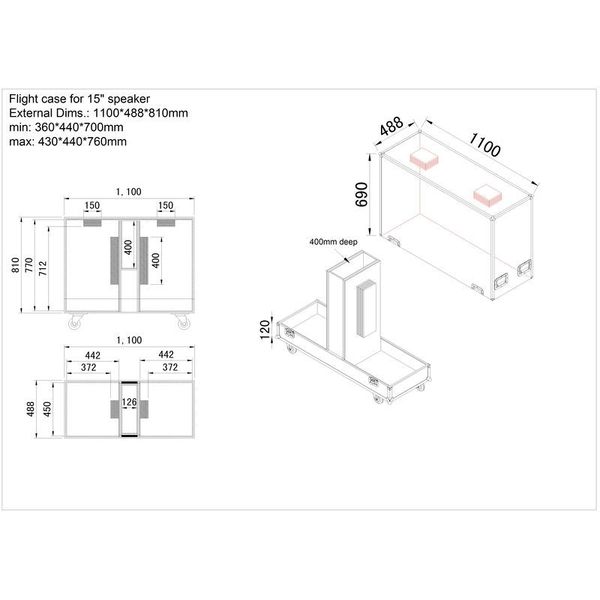 Flight case for 15" speaker
External Dims.: 1100*488*810mm
min: 360*440*700mm
max: 430*440*760mm

1, 100
150
150
810
770
712
400
400

1, 100
442
442
372
372
488
450
126

488
1100
690

400mm deep
120