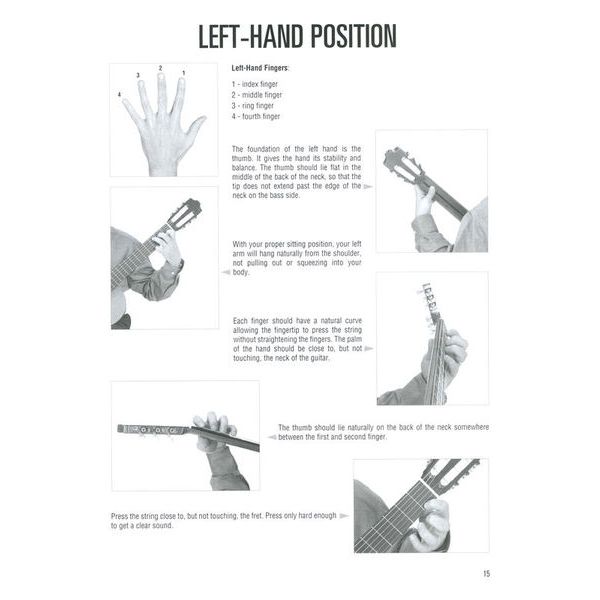 LEFT-HAND POSITION

4
3
2
1

Left-Hand Fingers:

1 - index finger
2 - middle finger
3 - ring finger
4 - fourth finger

The foundation of the left hand is the thumb. It gives the hand its stability and balance. The thumb should lie flat in the middle of the back of the neck, so that the tip does not extend past the edge of the neck on the bass side.

With your proper sitting position, your left arm will hang naturally from the shoulder, not pulling out or squeezing into your body.

Each finger should have a natural curve allowing the fingertip to press the string without straightening the fingers. The palm of the hand should be close to, but not touching, the neck of the guitar.

The thumb should lie naturally on the back of the neck somewhere between the first and second finger.

Press the string close to, but not touching, the fret. Press only hard enough to get a clear sound.

15