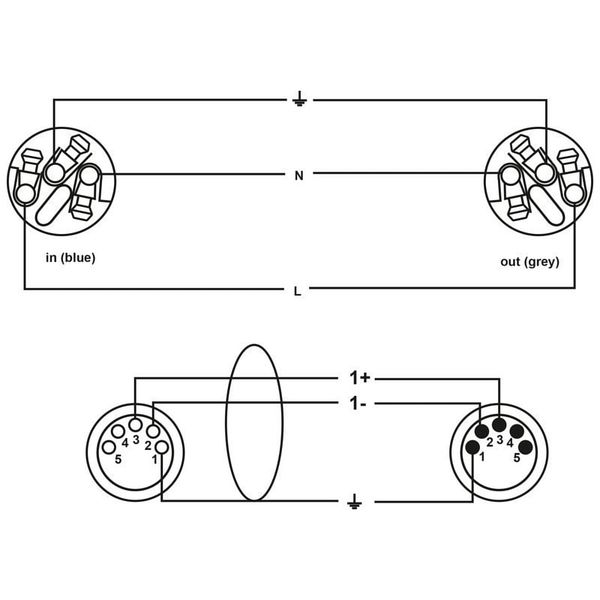 N

in (blue)

out (grey)

L

1+

1-

4 3 2
5 1

2 3 4
1 5