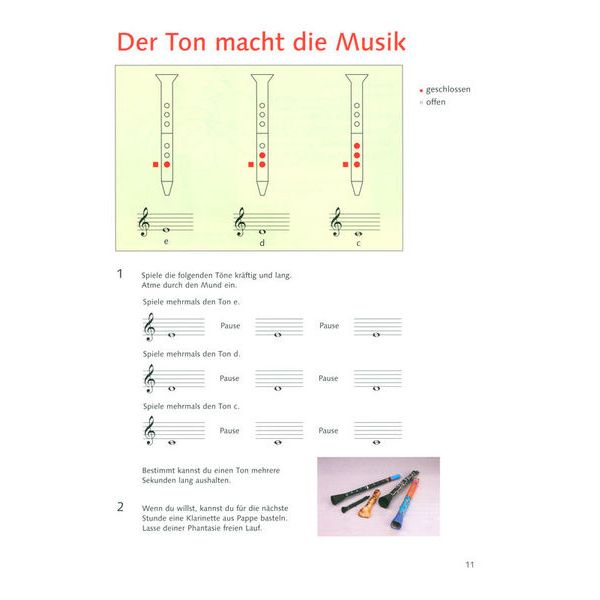 Der Ton macht die Musik

geschlossen
offen

e
d
c

1 Spiele die folgenden Töne kräftig und lang. Atme durch den Mund ein.

Spiele mehrmals den Ton e.

Pause Pause

Spiele mehrmals den Ton d.

Pause Pause

Spiele mehrmals den Ton c.

Pause Pause

Bestimmt kannst du einen Ton mehrere Sekunden lang aushalten.

2 Wenn du willst, kannst du für die nächste Stunde eine Klarinette aus Pappe basteln. Lasse deiner Phantasie freien Lauf.

11