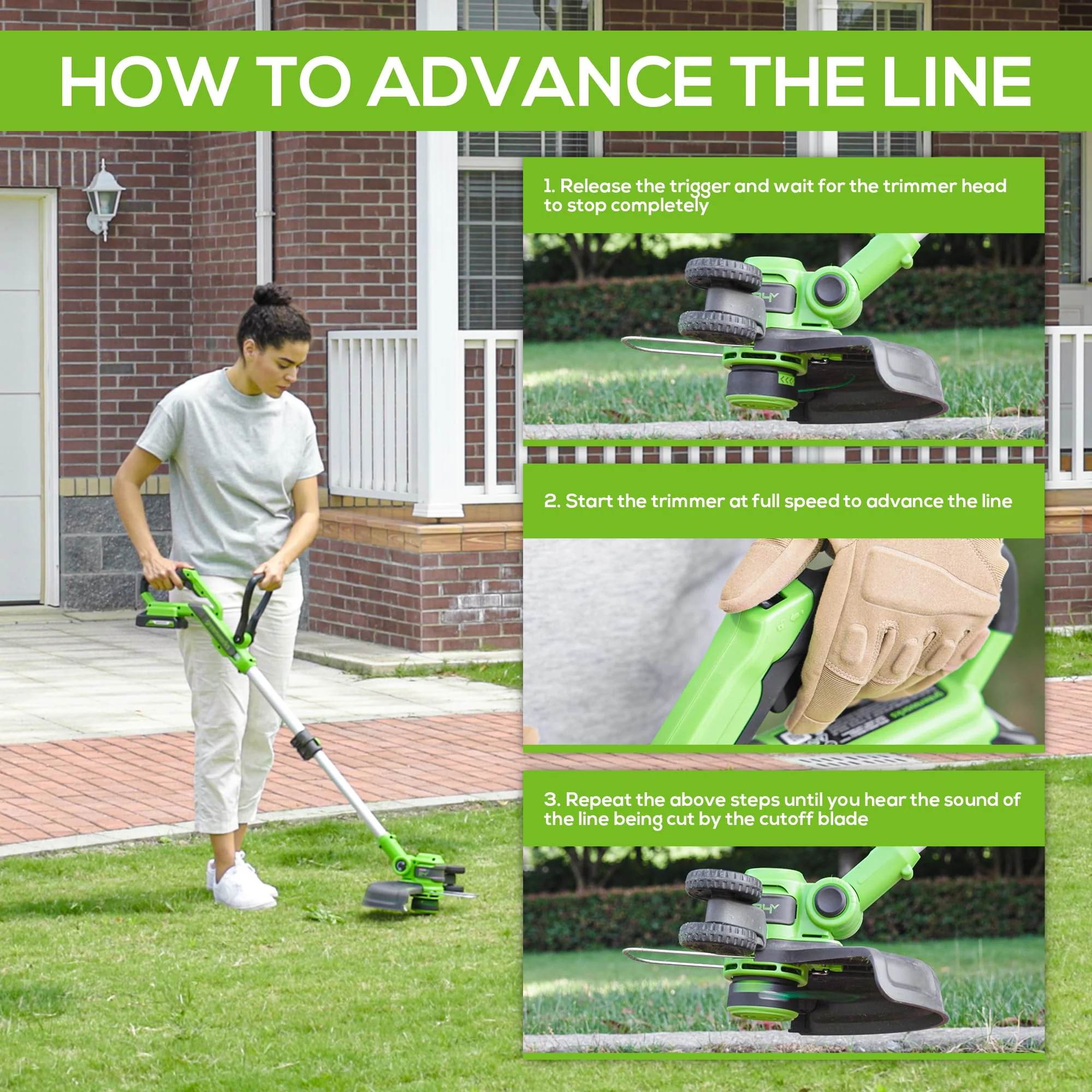 HOW TO ADVANCE THE LINE

1. Release the trigger and wait for the trimmer head to stop completely

2. Start the trimmer at full speed to advance the line

3. Repeat the above steps until you hear the sound of the line being cut by the cutoff blade