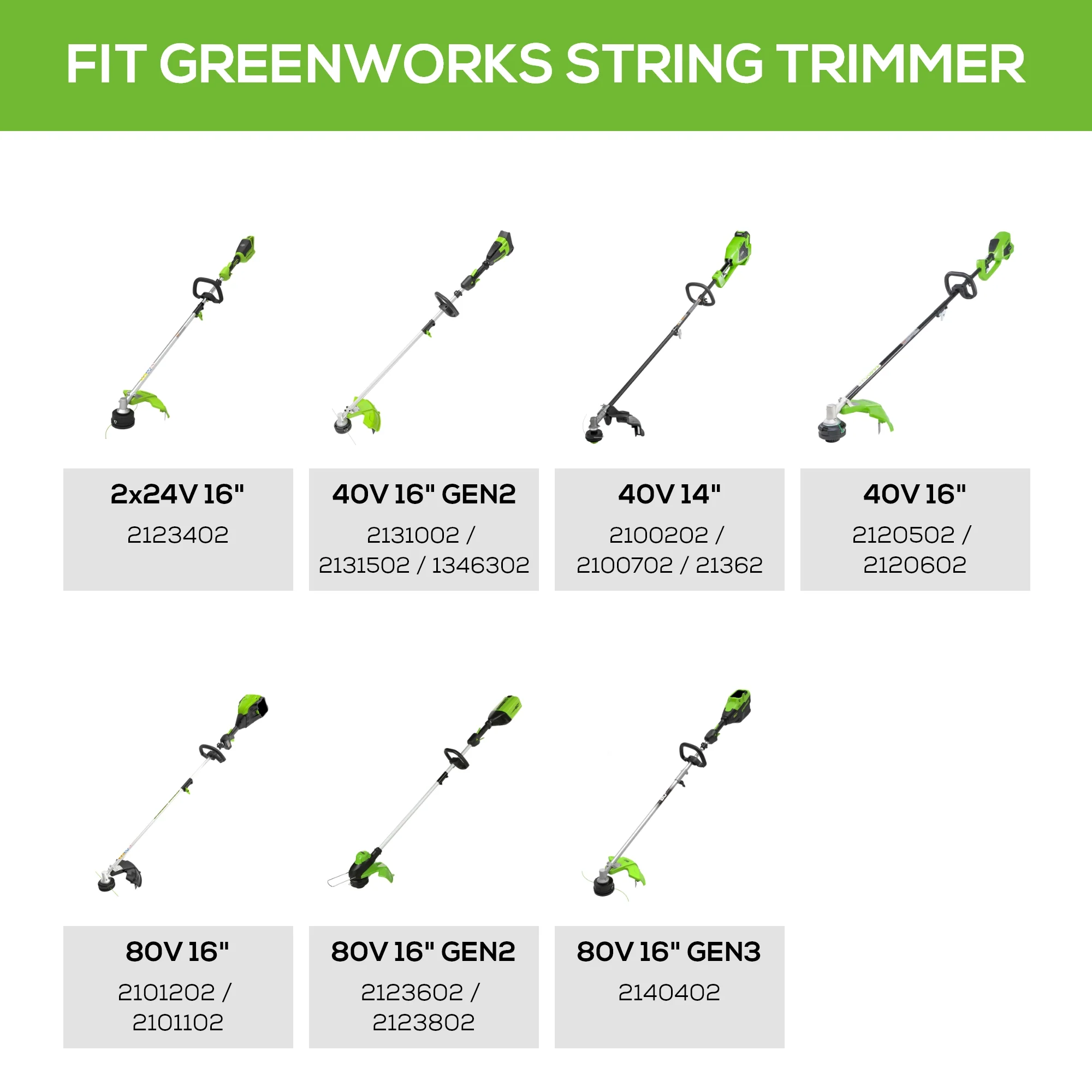 FIT GREENWORKS STRING TRIMMER

2x24V 16"
2123402

40V 16" GEN2
2131002 / 2131502 / 1346302

40V 14"
2100202 / 2100702 / 21362

40V 16"
2120502 / 2120602

80V 16"
2101202 / 2101102

80V 16" GEN2
2123602 / 2123802

80V 16" GEN3
2140402