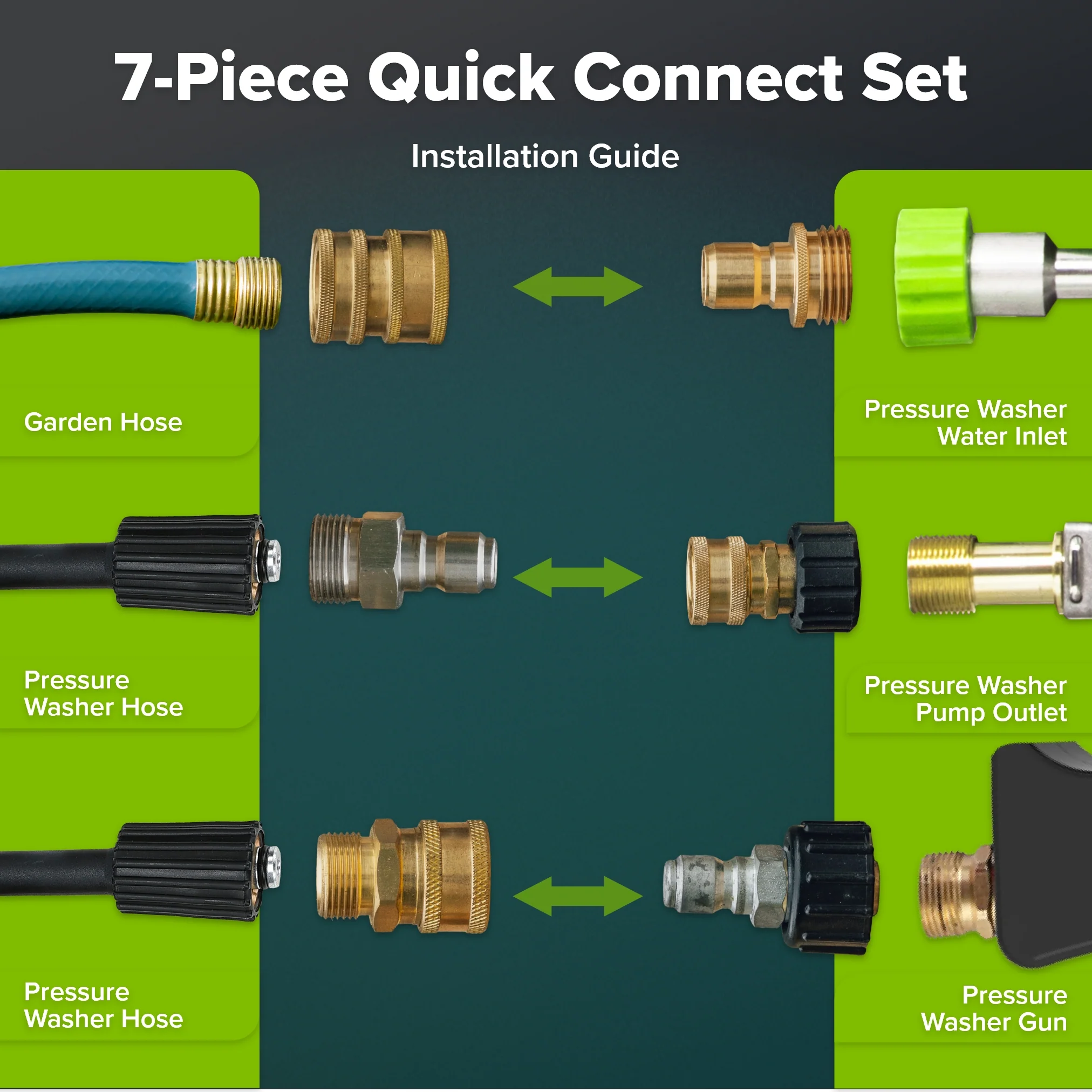 7-Piece Quick Connect Set

Installation Guide

Garden Hose

Pressure Washer Water Inlet

Pressure Washer Hose

Pressure Washer Pump Outlet

Pressure Washer Hose

Pressure Washer Gun