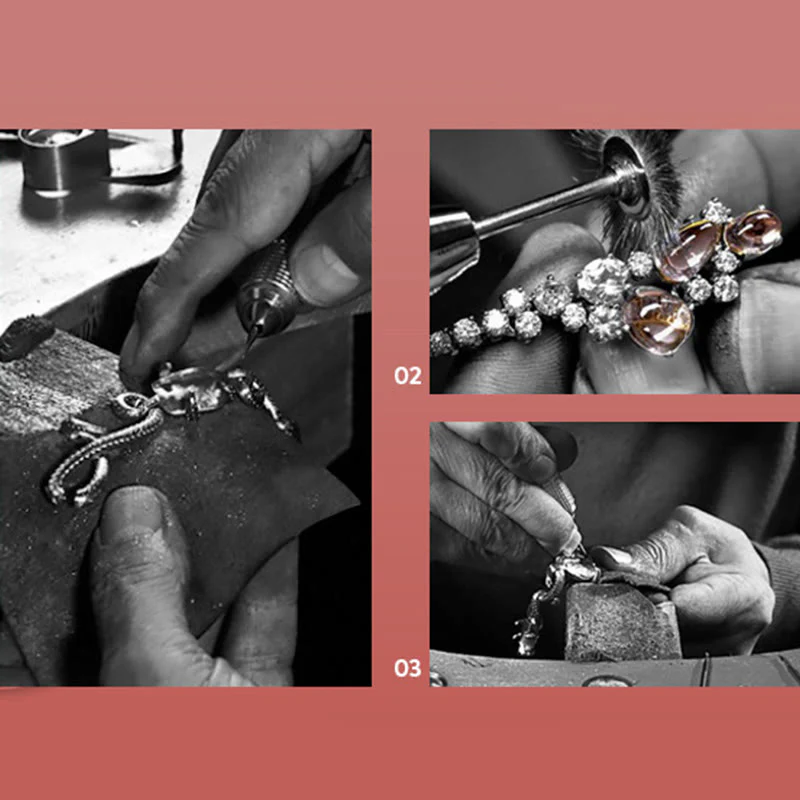 02

03