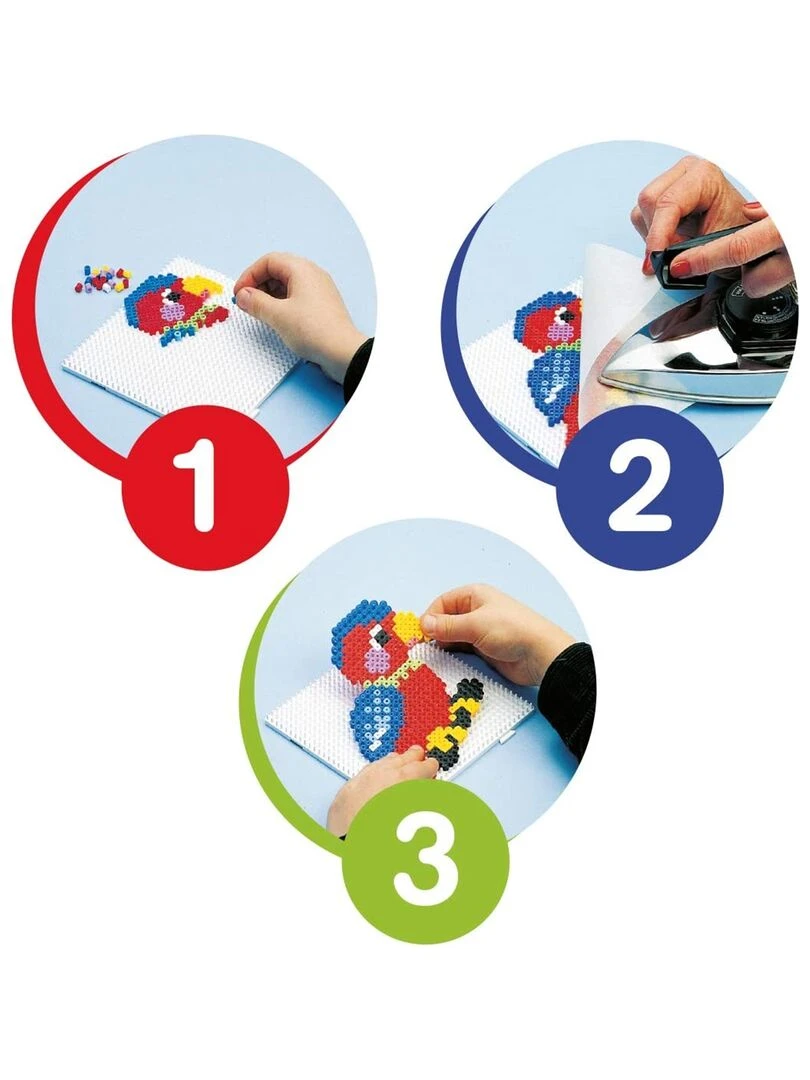 1

2

3