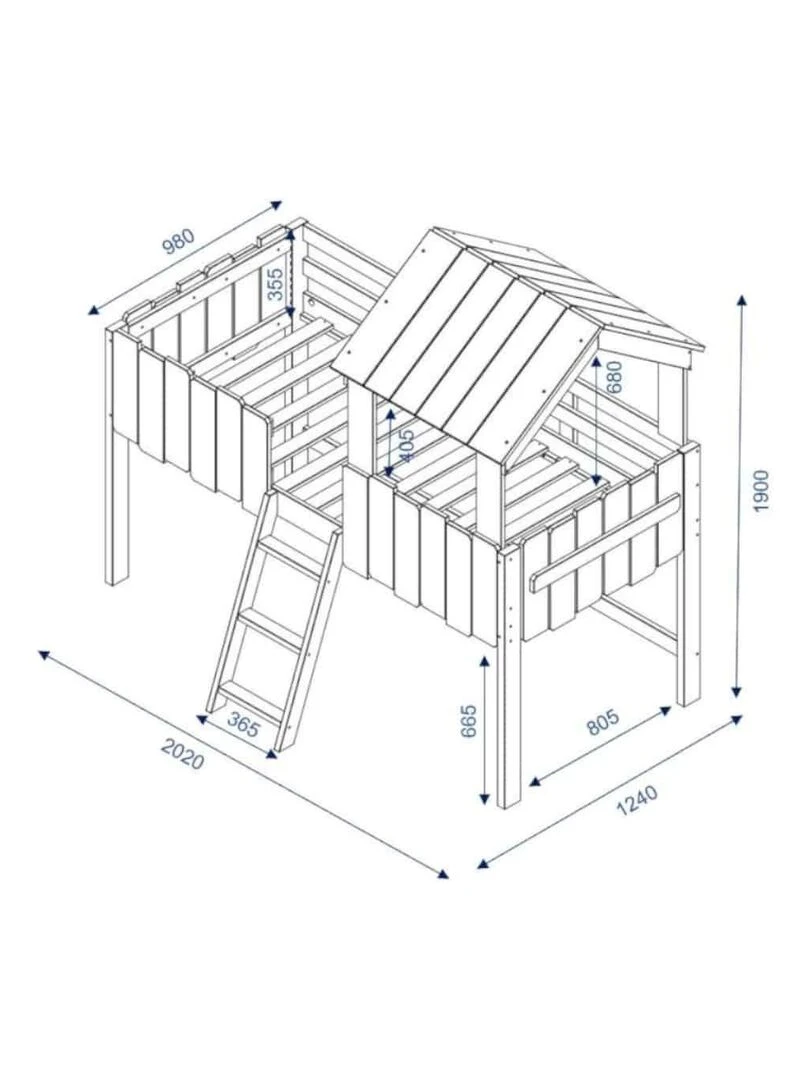 980
355
680
405
1900
365
665
805
2020
1240