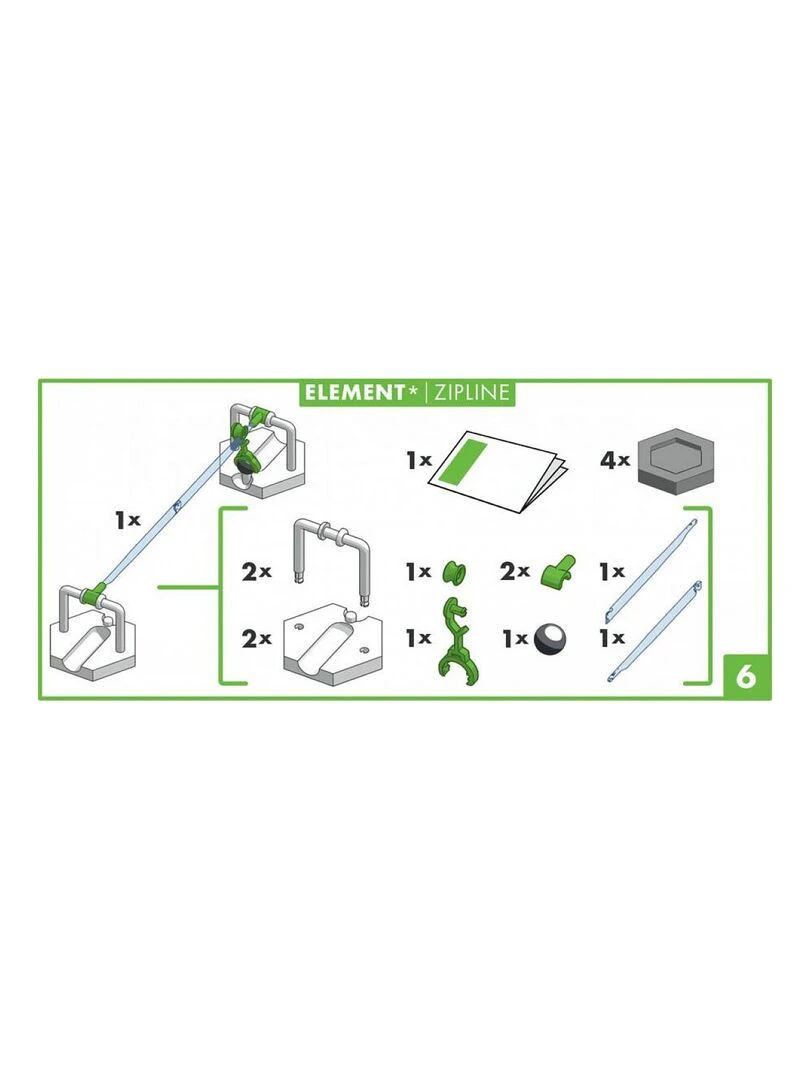 ELEMENT* | ZIPLINE

1x

1x

4x

2x

1x

2x

1x

2x

1x

1x

1x

6