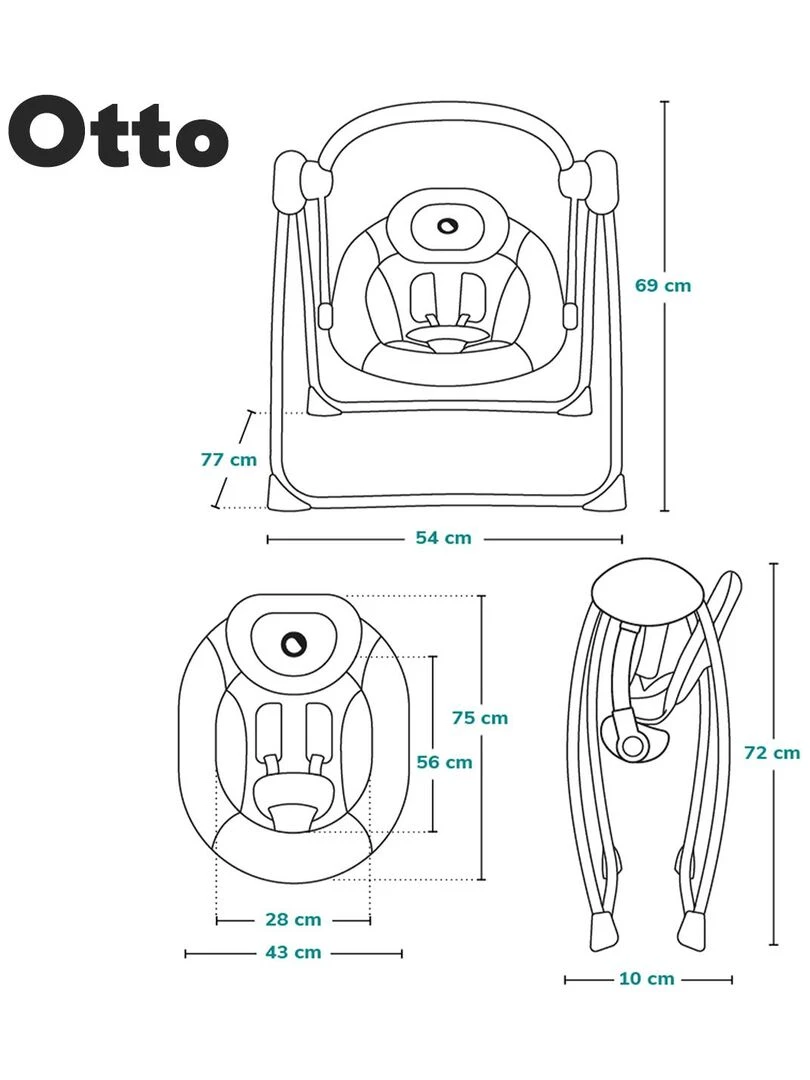 Otto

69 cm

77 cm

54 cm

75 cm

56 cm

28 cm

43 cm

72 cm

10 cm