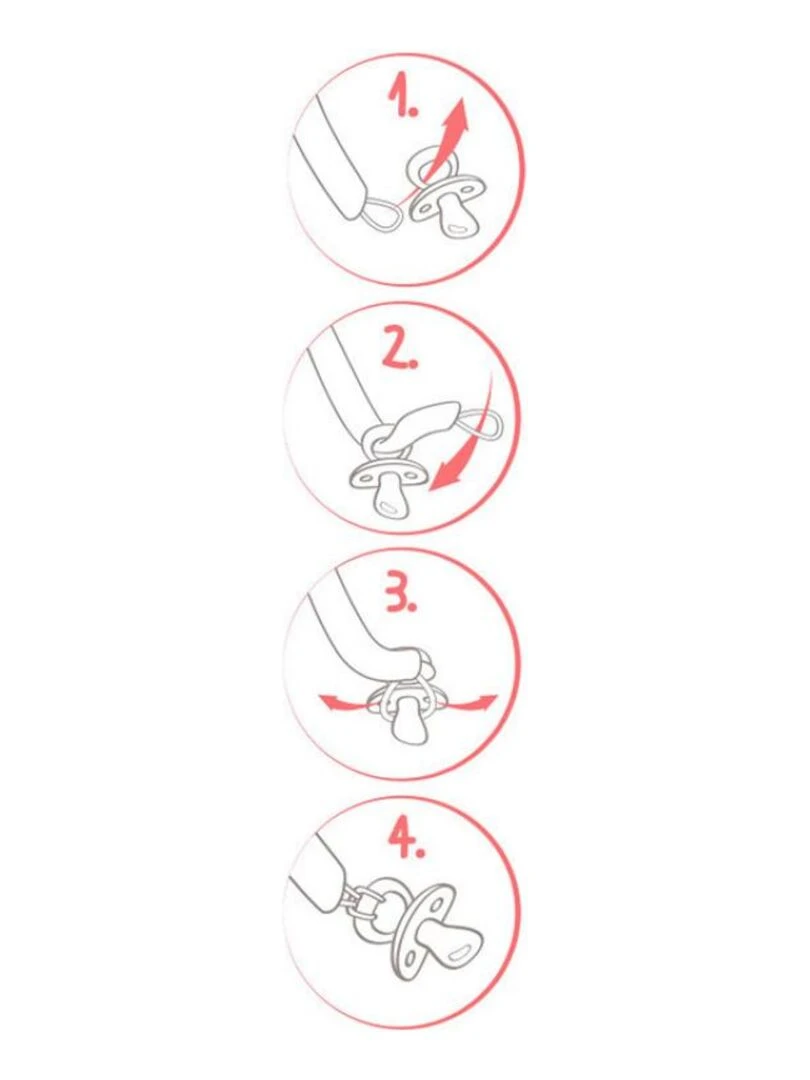 1.

2.

3.

4.