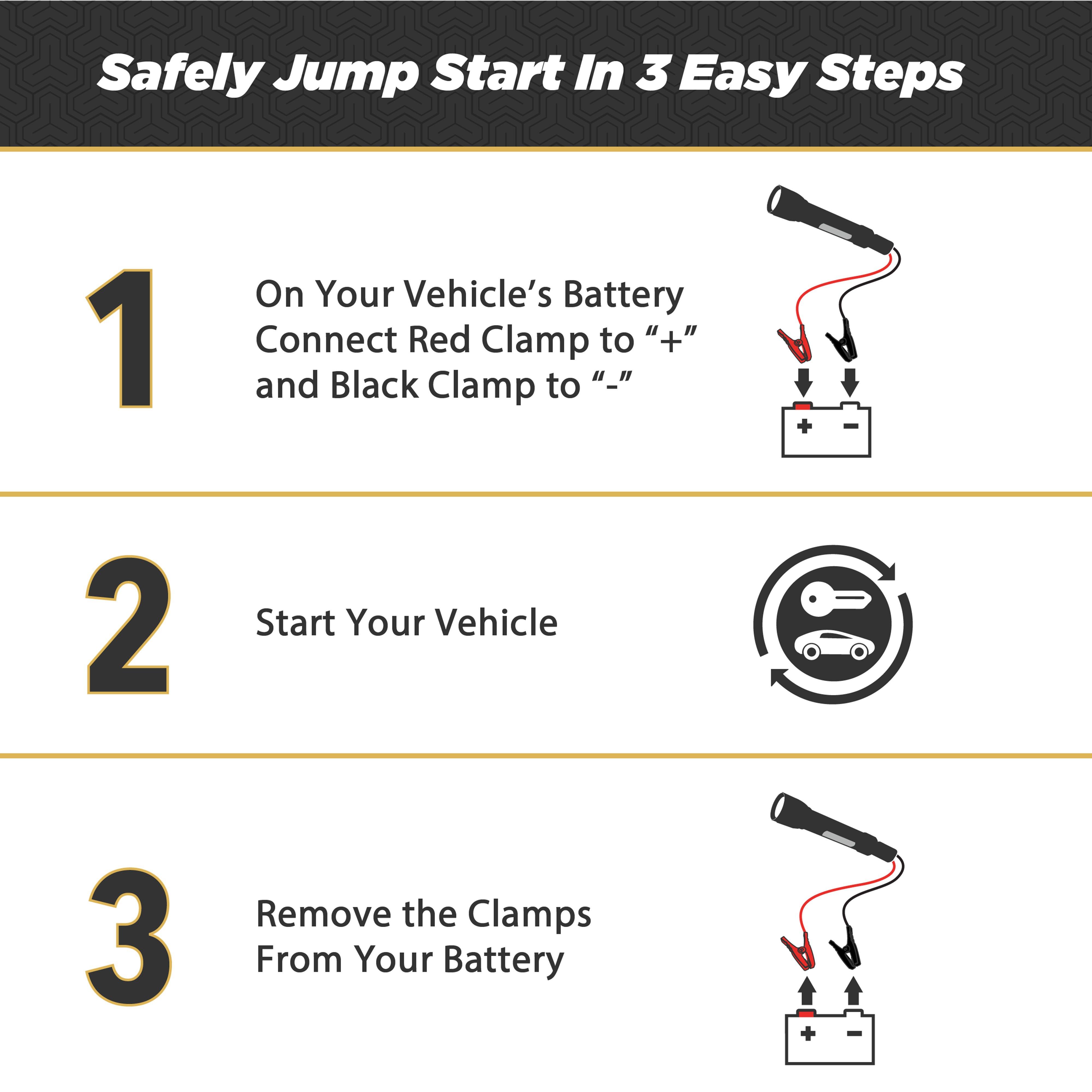 Safely Jump Start In 3 Easy Steps

1

On Your Vehicle’s Battery Connect Red Clamp to “+” and Black Clamp to “-”

+ −

2

Start Your Vehicle

3

Remove the Clamps From Your Battery

+ −