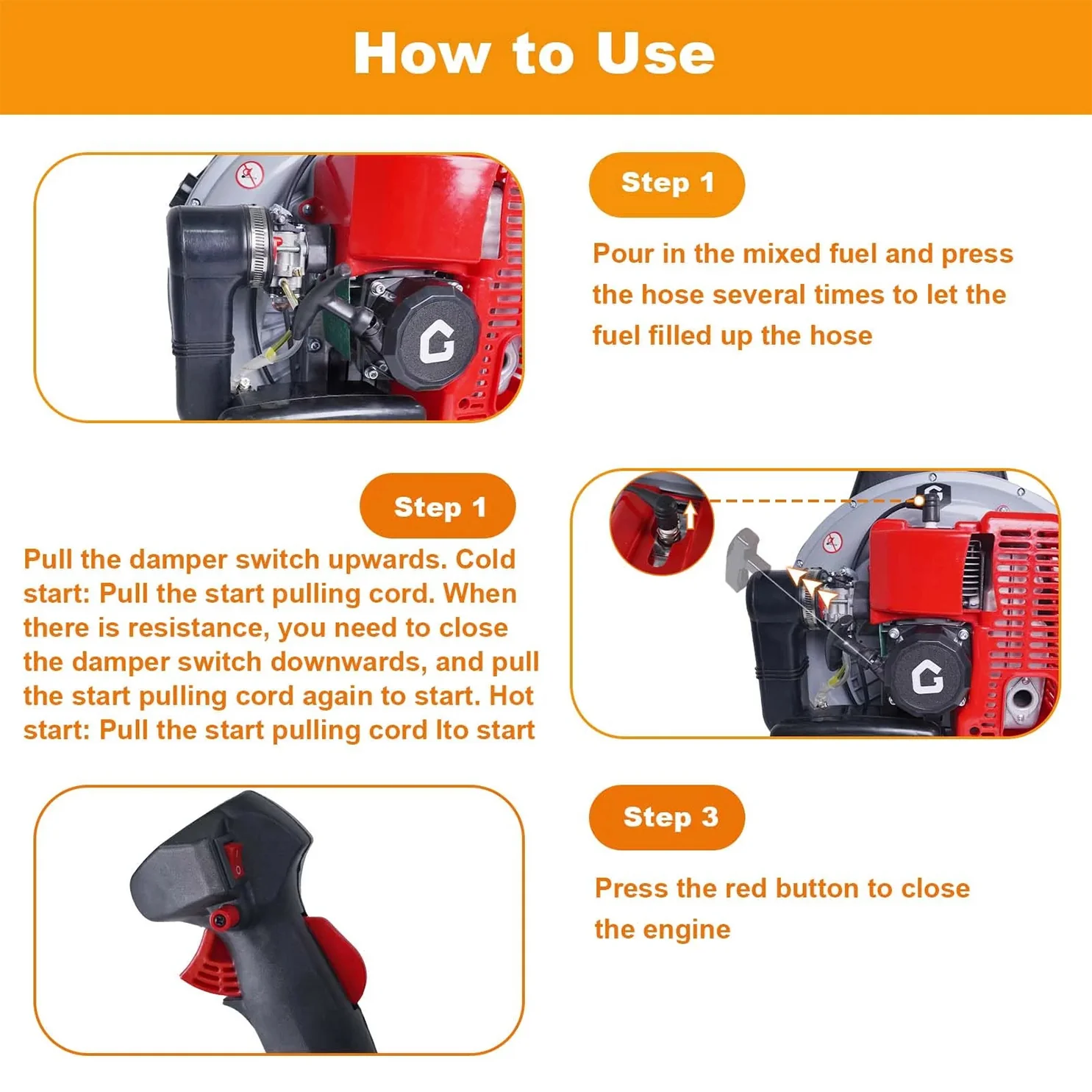 How to Use

Step 1

Pour in the mixed fuel and press the hose several times to let the fuel filled up the hose

Step 1

Pull the damper switch upwards. Cold start: Pull the start pulling cord. When there is resistance, you need to close the damper switch downwards, and pull the start pulling cord again to start. Hot start: Pull the start pulling cord lto start

Step 3

Press the red button to close the engine