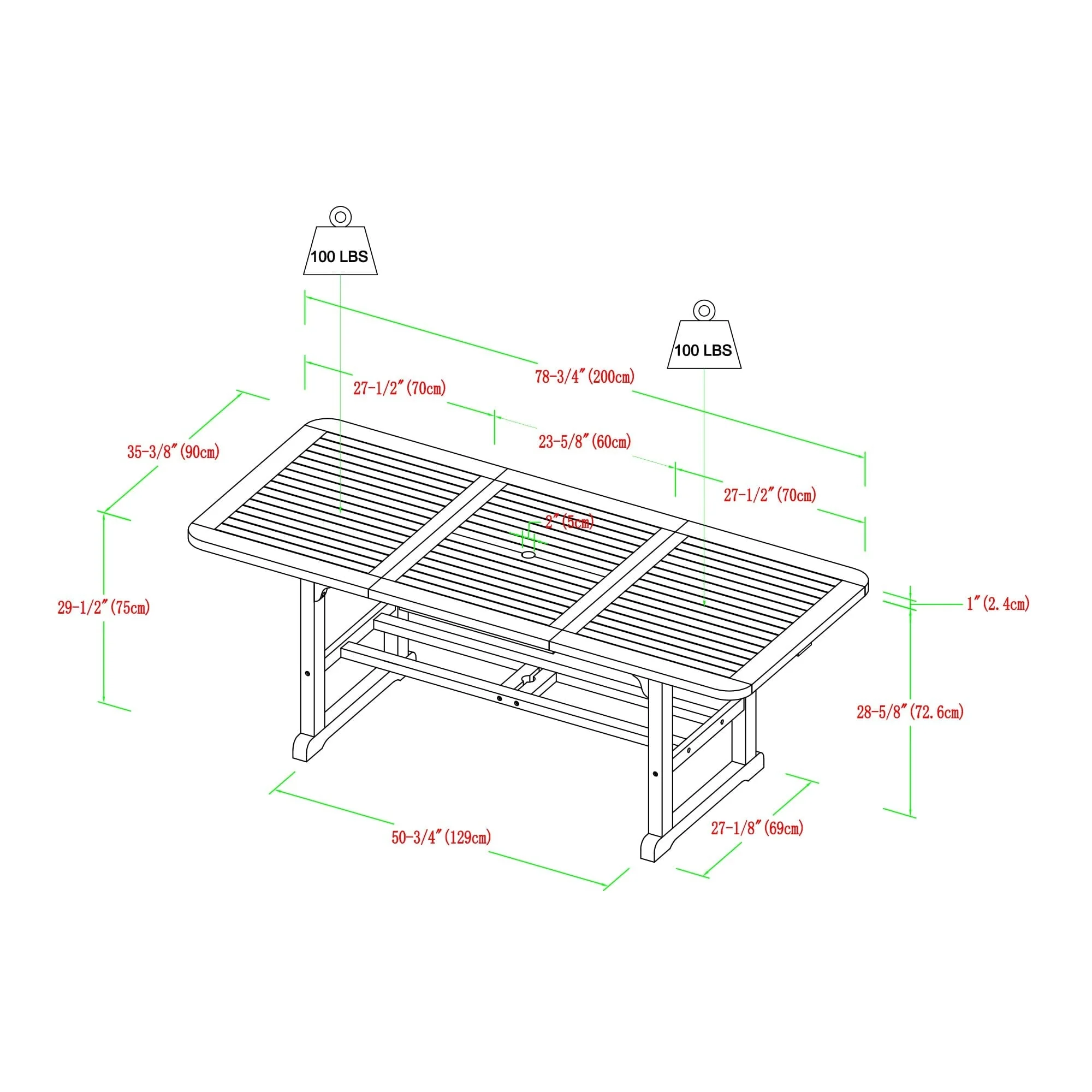 100 LBS

100 LBS

78-3/4″(200cm)

27-1/2″(70cm)

23-5/8″(60cm)

27-1/2″(70cm)

35-3/8″(90cm)

2″(5cm)

29-1/2″(75cm)

1″(2.4cm)

28-5/8″(72.6cm)

50-3/4″(129cm)

27-1/8″(69cm)