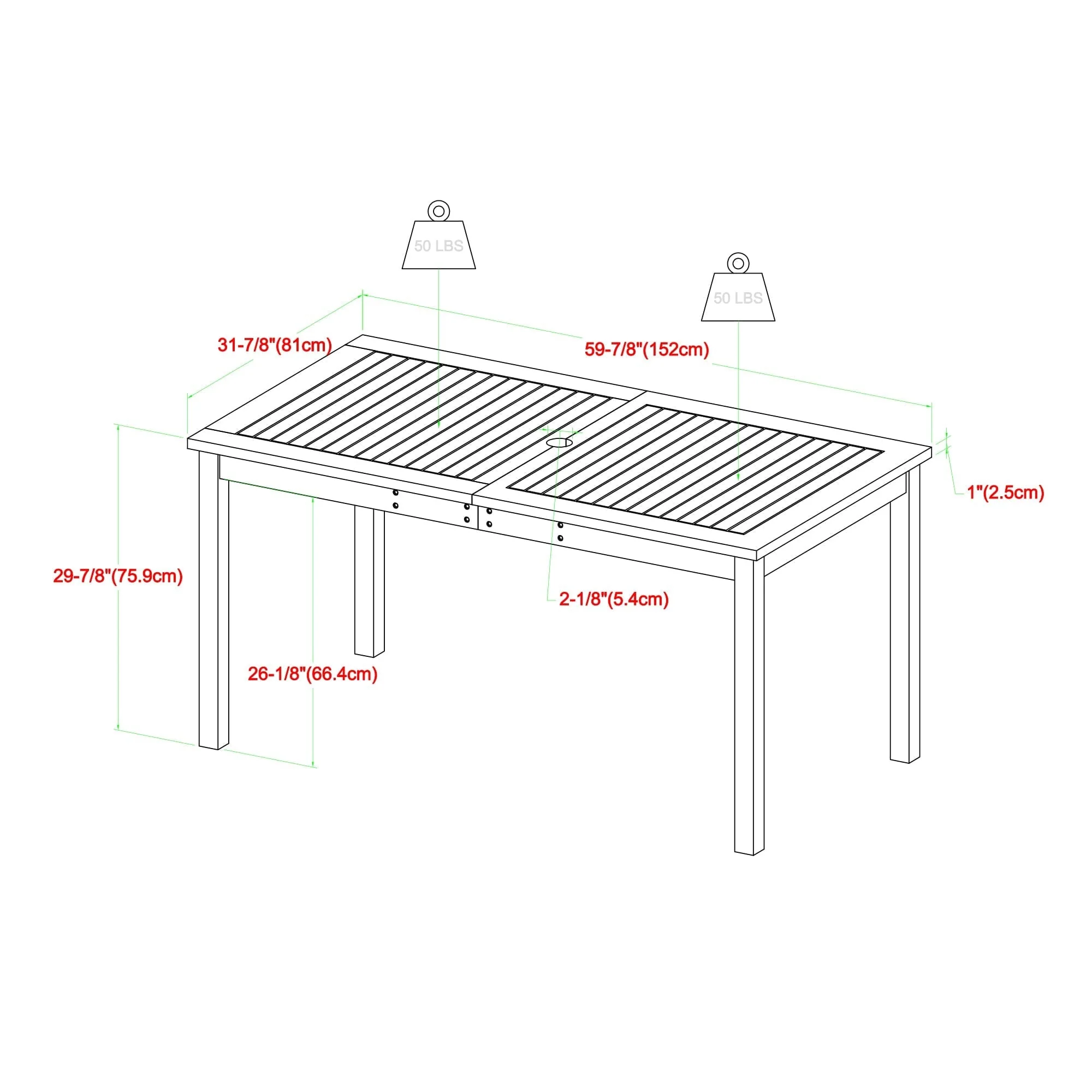 50 LBS

50 LBS

31-7/8"(81cm)

59-7/8"(152cm)

1"(2.5cm)

29-7/8"(75.9cm)

2-1/8"(5.4cm)

26-1/8"(66.4cm)