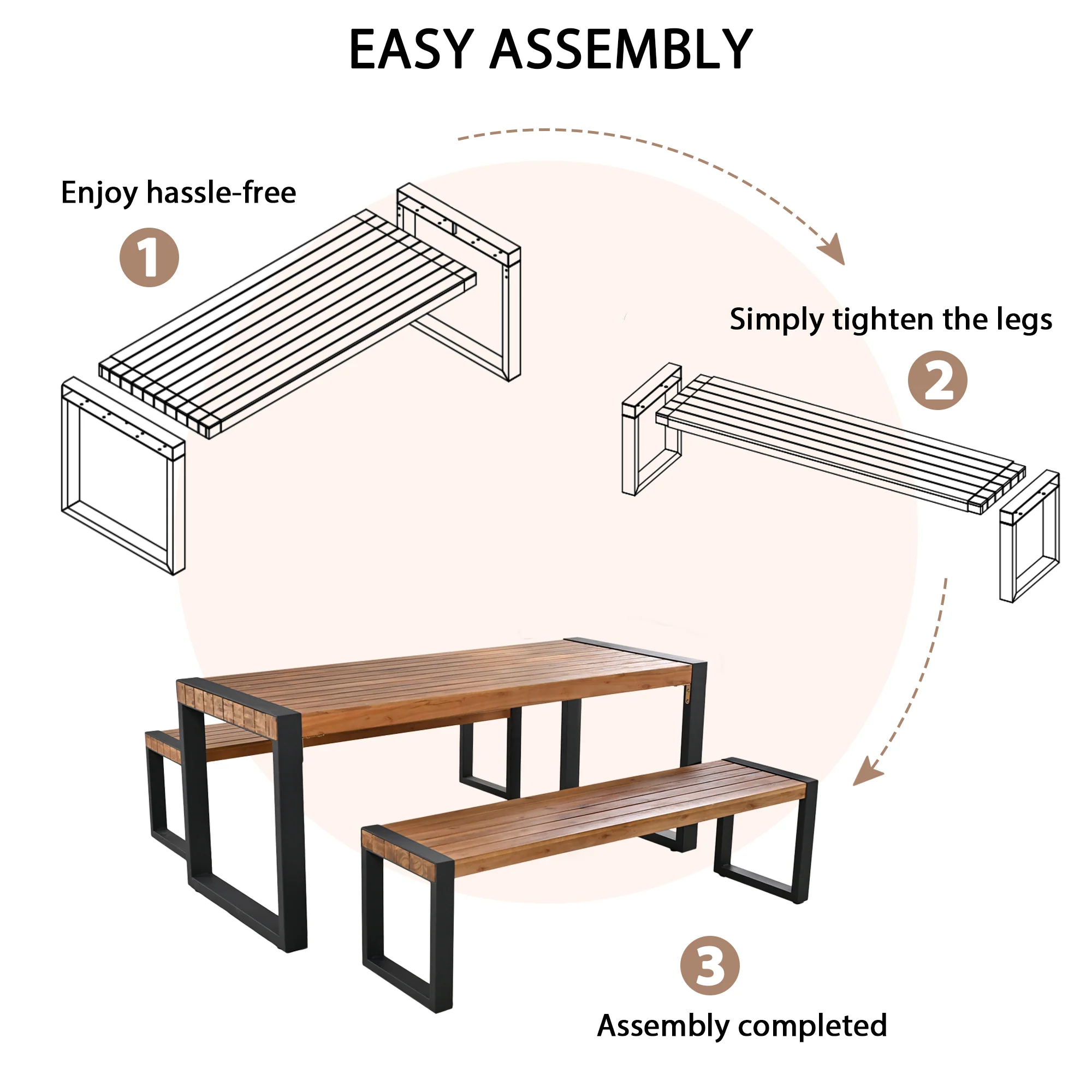 EASY ASSEMBLY

Enjoy hassle-free

1

Simply tighten the legs

2

3

Assembly completed